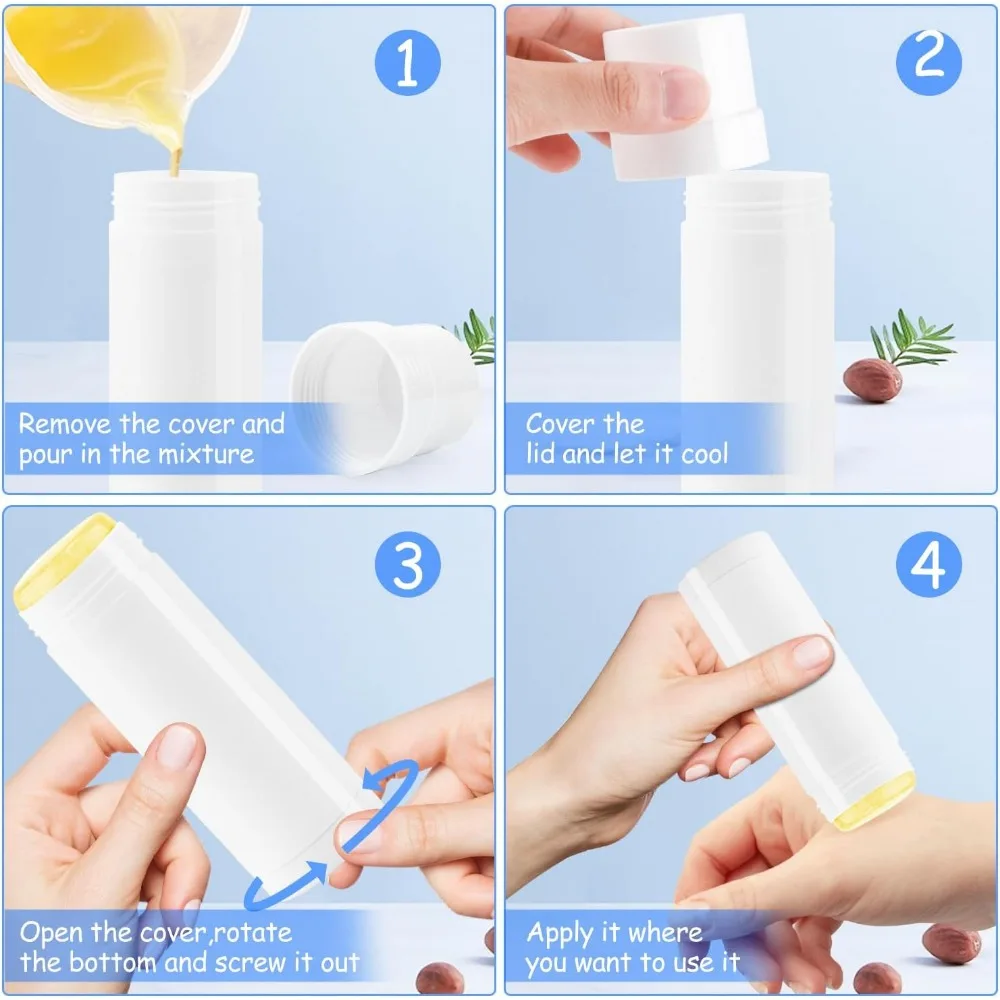 1

Remove the cover and pour in the mixture

2

Cover the lid and let it cool

3

Open the cover,rotate the bottom and screw it out

4

Apply it where you want to use it