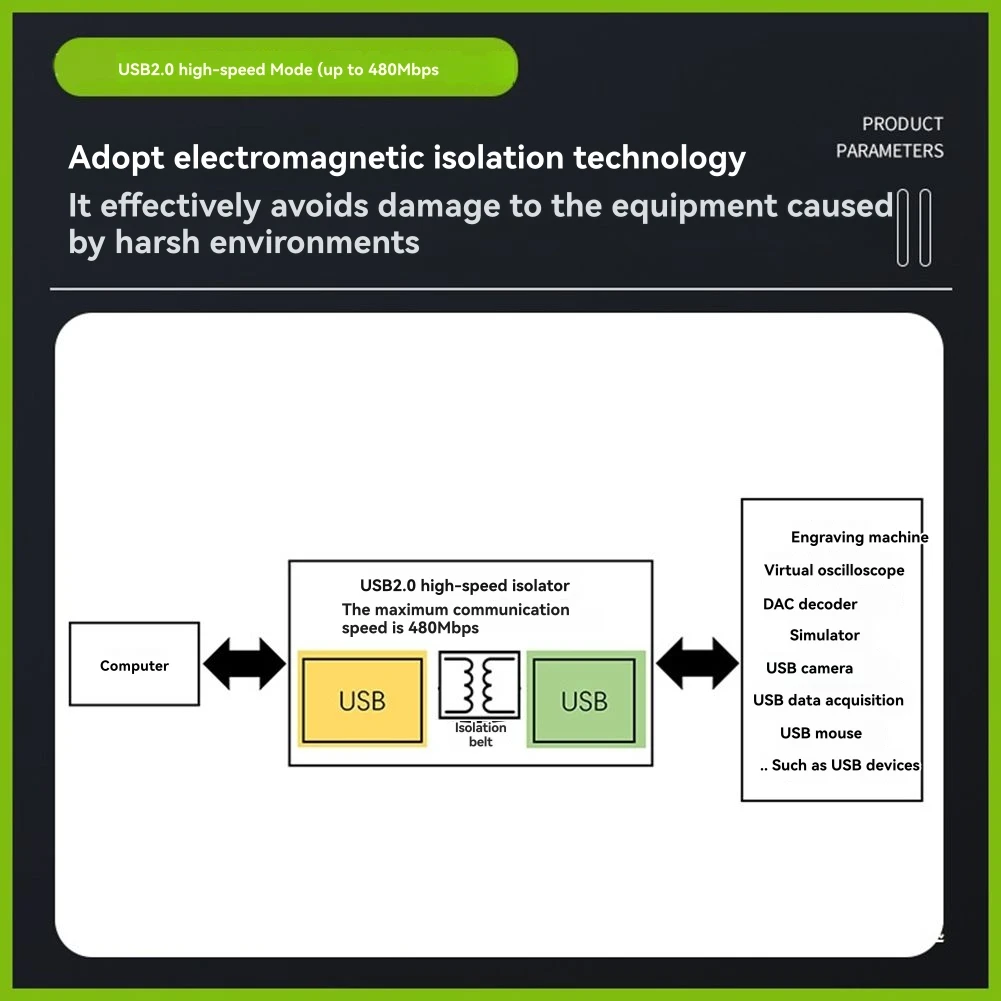 USB2.0 high-speed Mode (up to 480Mbps

PRODUCT PARAMETERS

Adopt electromagnetic isolation technology

It effectively avoids damage to the equipment caused by harsh environments

Computer

USB2.0 high-speed isolator

The maximum communication speed is 480Mbps

USB

Isolation belt

USB

Engraving machine

Virtual oscilloscope

DAC decoder

Simulator

USB camera

USB data acquisition

USB mouse

.. Such as USB devices