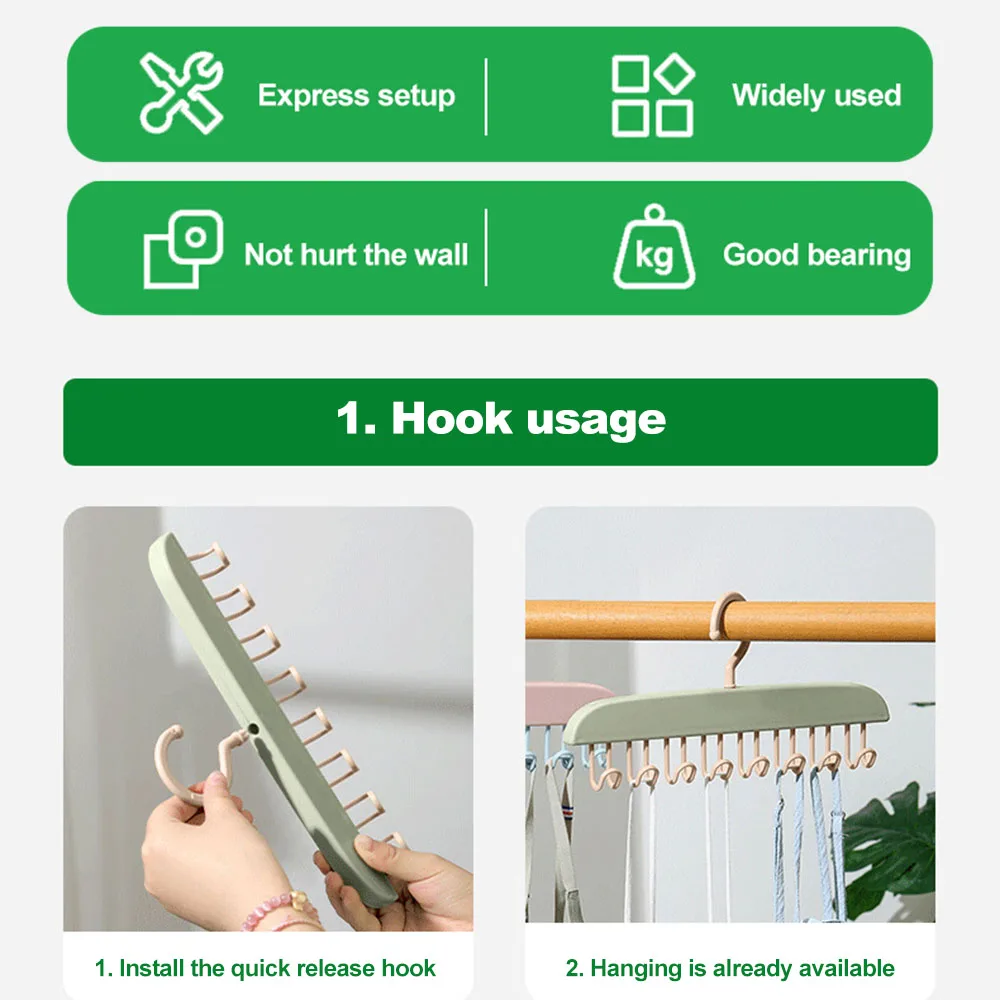 Express setup

Widely used

Not hurt the wall

kg

Good bearing

1. Hook usage

1. Install the quick release hook

2. Hanging is already available