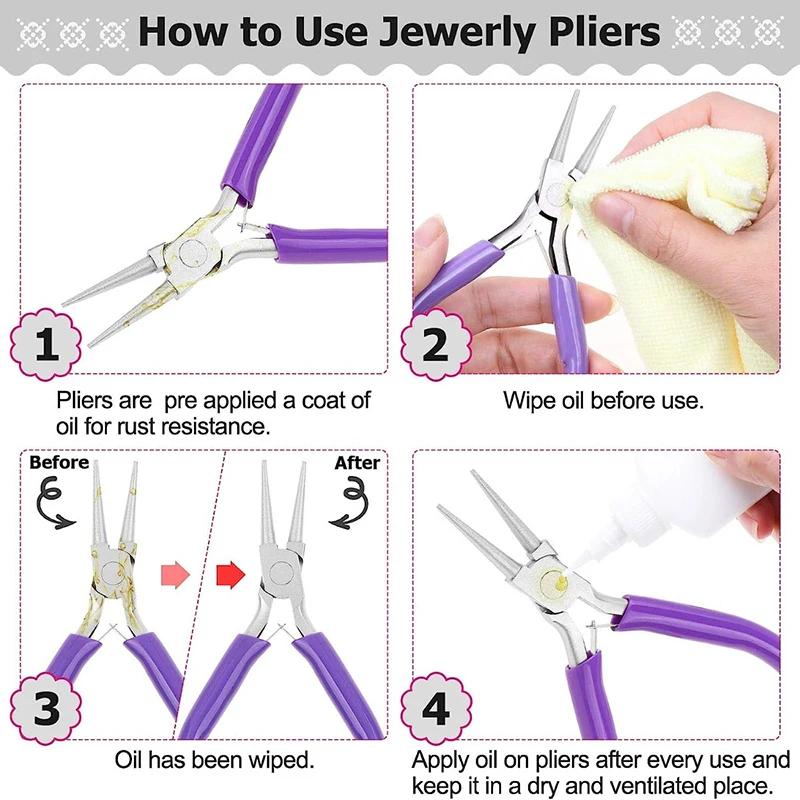 How to Use Jewerly Pliers

1

Pliers are pre applied a coat of oil for rust resistance.

2

Wipe oil before use.

Before

After

3

Oil has been wiped.

4

Apply oil on pliers after every use and keep it in a dry and ventilated place.