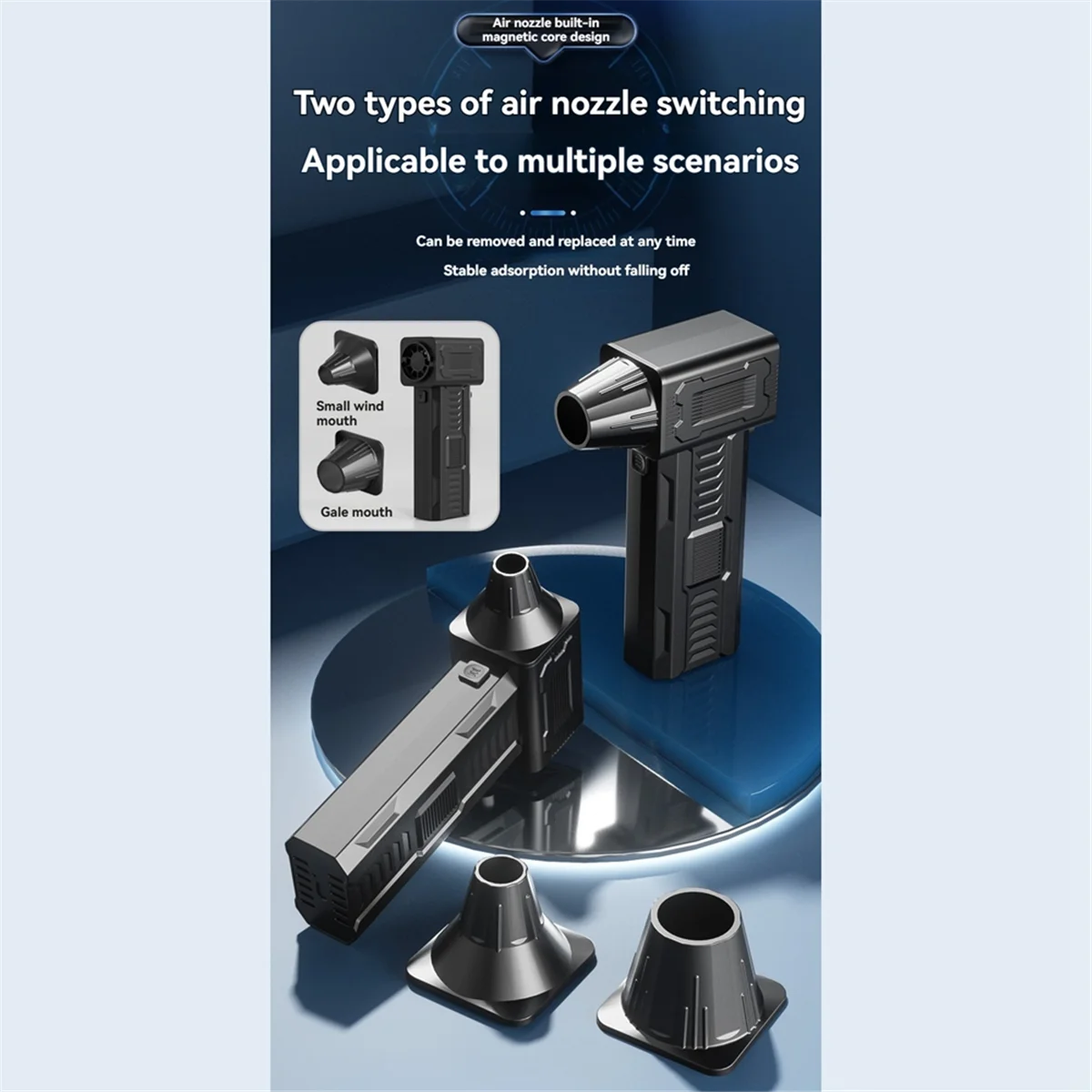 Air nozzle built-in magnetic core design

Two types of air nozzle switching
Applicable to multiple scenarios

Can be removed and replaced at any time
Stable adsorption without falling off

Small wind mouth

Gale mouth