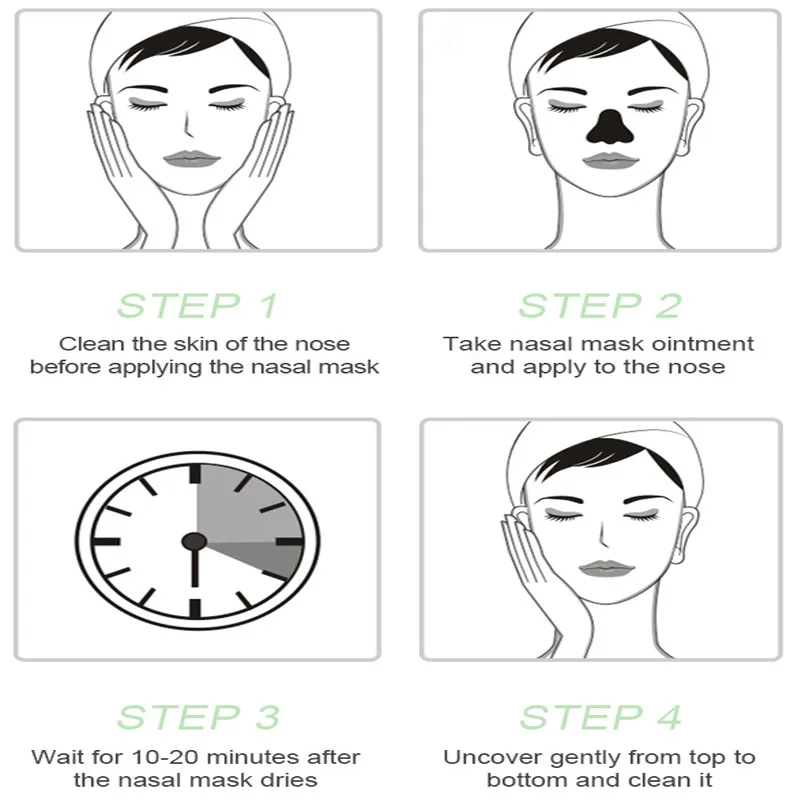 STEP 1
Clean the skin of the nose before applying the nasal mask

STEP 2
Take nasal mask ointment and apply to the nose

STEP 3
Wait for 10-20 minutes after the nasal mask dries

STEP 4
Uncover gently from top to bottom and clean it