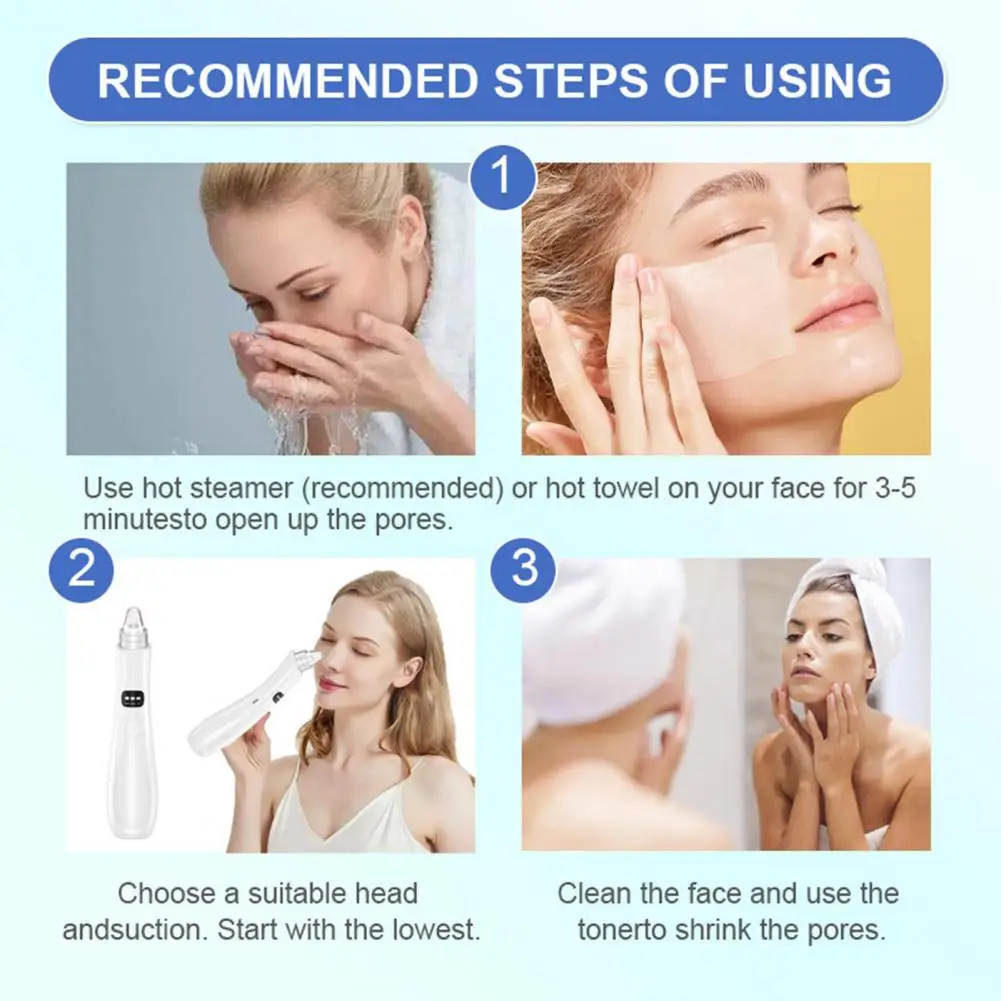 RECOMMENDED STEPS OF USING

1

Use hot steamer (recommended) or hot towel on your face for 3-5 minutesto open up the pores.

2

Choose a suitable head andsuction. Start with the lowest.

3

Clean the face and use the tonerto shrink the pores.