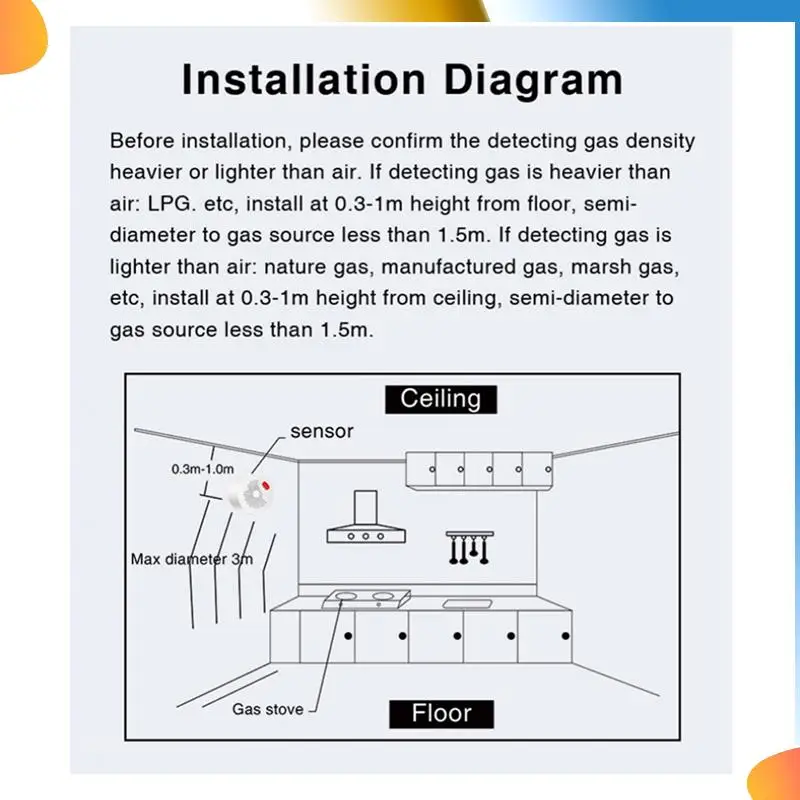 Installation Diagram

Before installation, please confirm the detecting gas density heavier or lighter than air. If detecting gas is heavier than air: LPG. etc, install at 0.3-1m height from floor, semi-diameter to gas source less than 1.5m. If detecting gas is lighter than air: nature gas, manufactured gas, marsh gas, etc, install at 0.3-1m height from ceiling, semi-diameter to gas source less than 1.5m.

Ceiling

sensor

0.3m-1.0m

Max diameter 3m

Gas stove

Floor