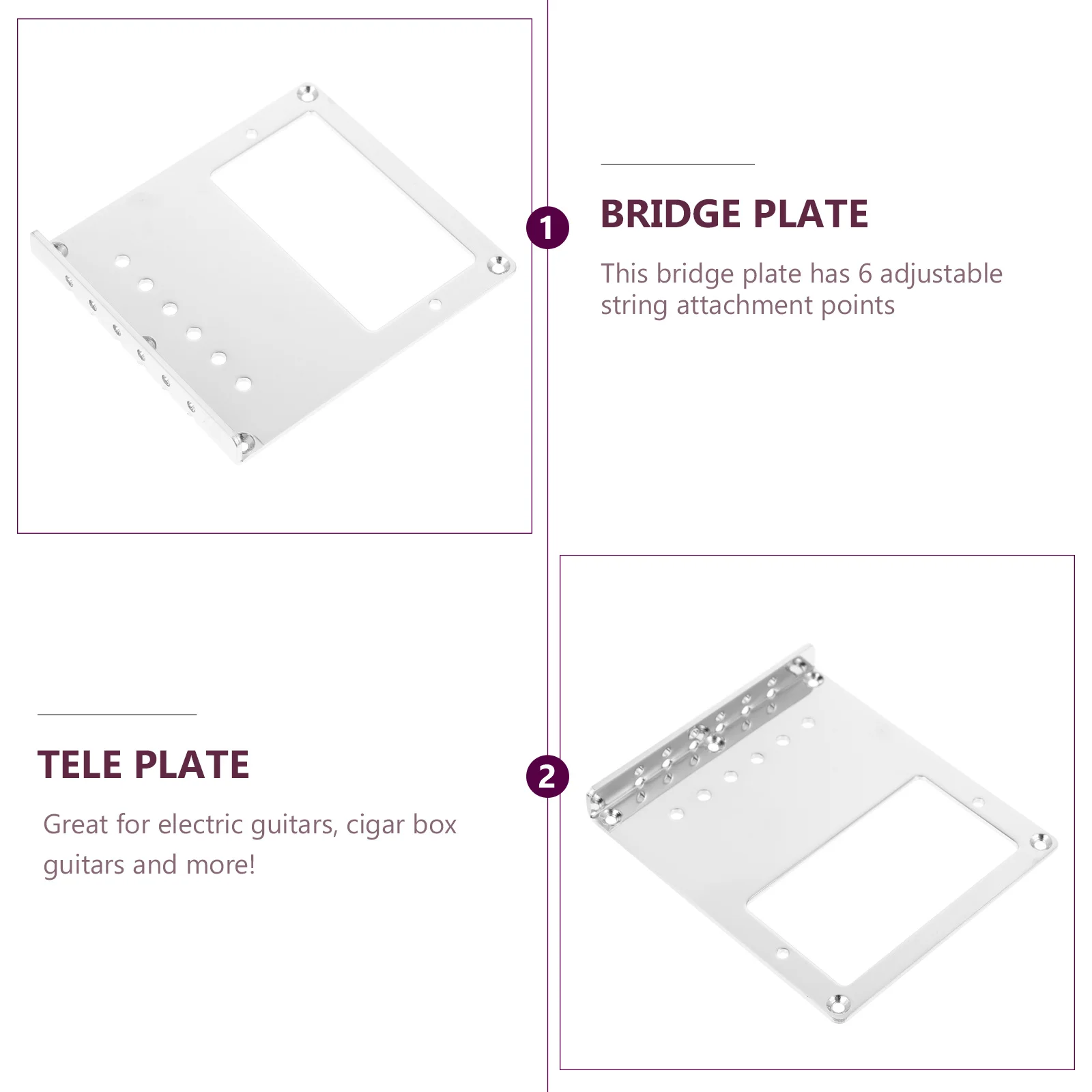 1

BRIDGE PLATE

This bridge plate has 6 adjustable string attachment points

TELE PLATE

Great for electric guitars, cigar box guitars and more!

2