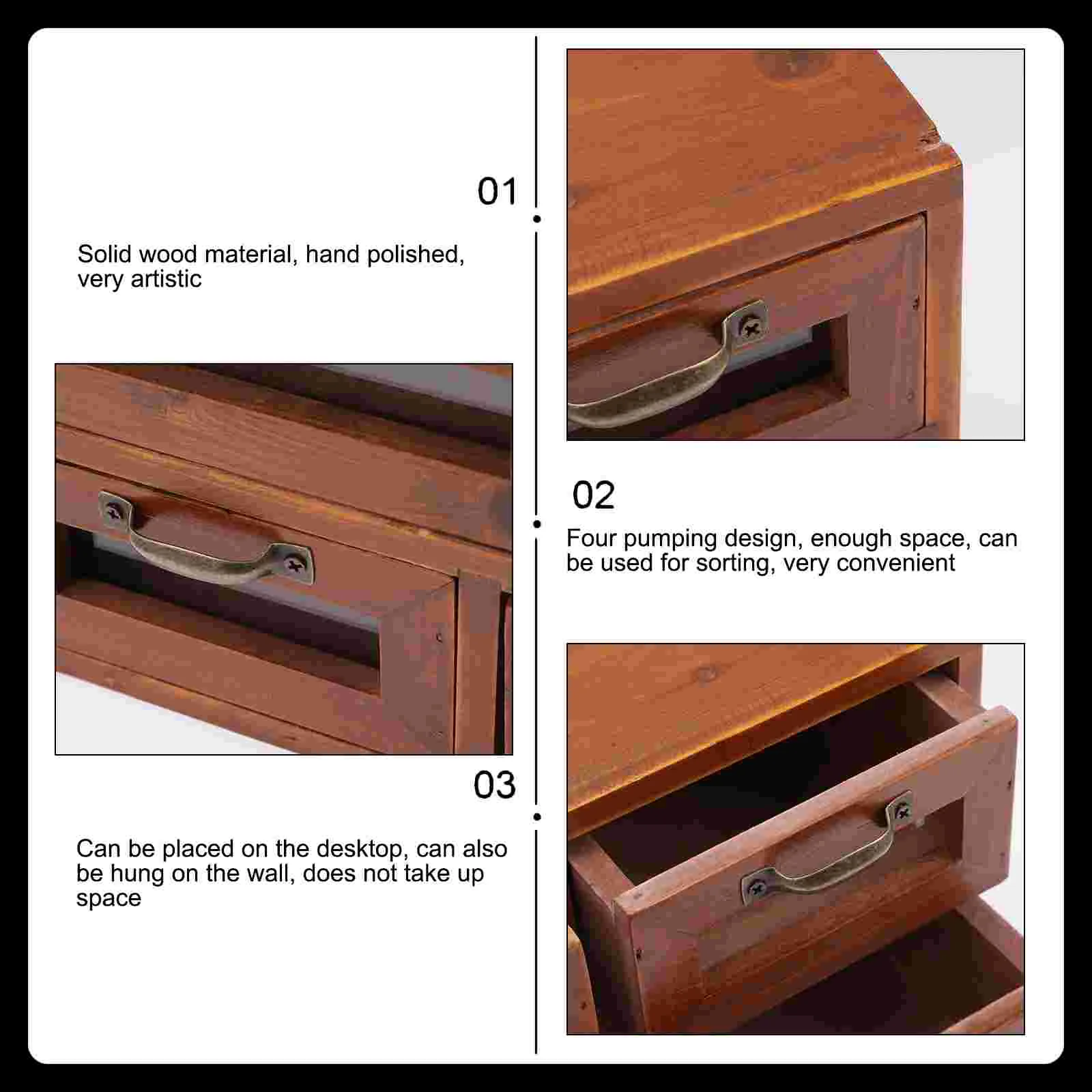 01

Solid wood material, hand polished, very artistic

02

Four pumping design, enough space, can be used for sorting, very convenient

03

Can be placed on the desktop, can also be hung on the wall, does not take up space