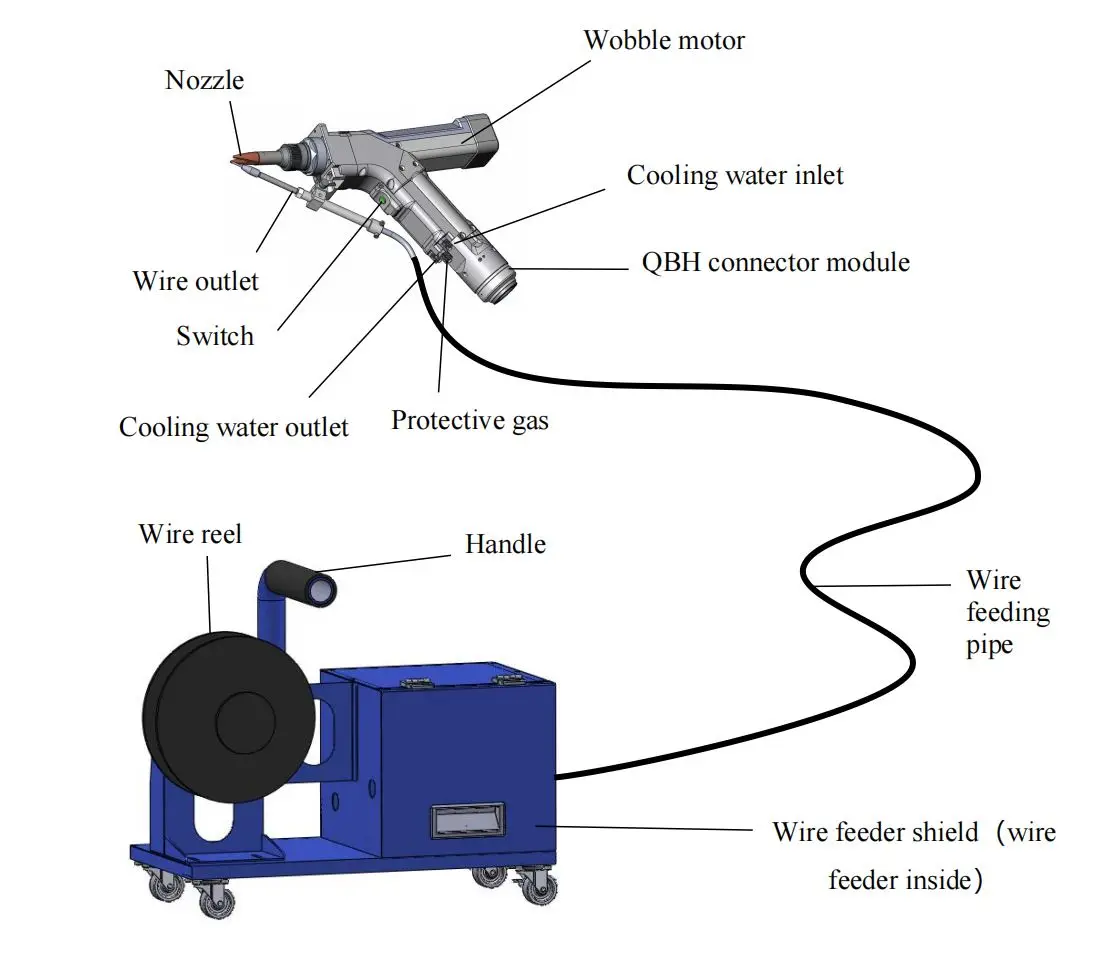 Wobble motor

Nozzle

Cooling water inlet

QBH connector module

Wire outlet

Switch

Cooling water outlet

Protective gas

Wire reel

Handle

Wire feeding pipe

Wire feeder shield（wire feeder inside）