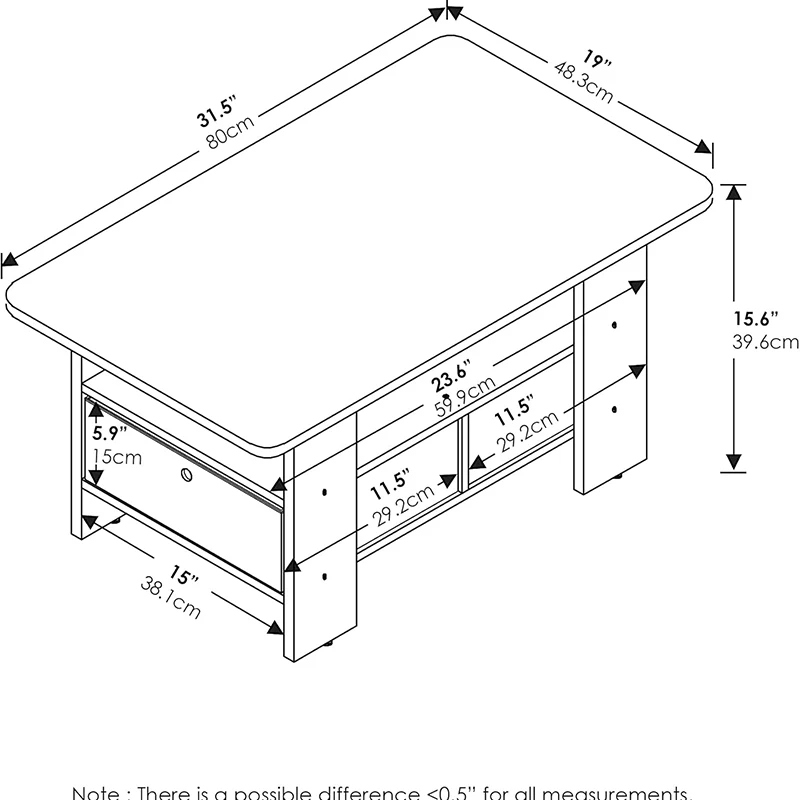 31.5"
80cm

19"
48.3cm

15.6"
39.6cm

23.6"
59.9cm

11.5"
29.2cm

5.9"
15cm

11.5"
29.2cm

15"
38.1cm

Note : There is a possible difference <0.5" for all measurements.