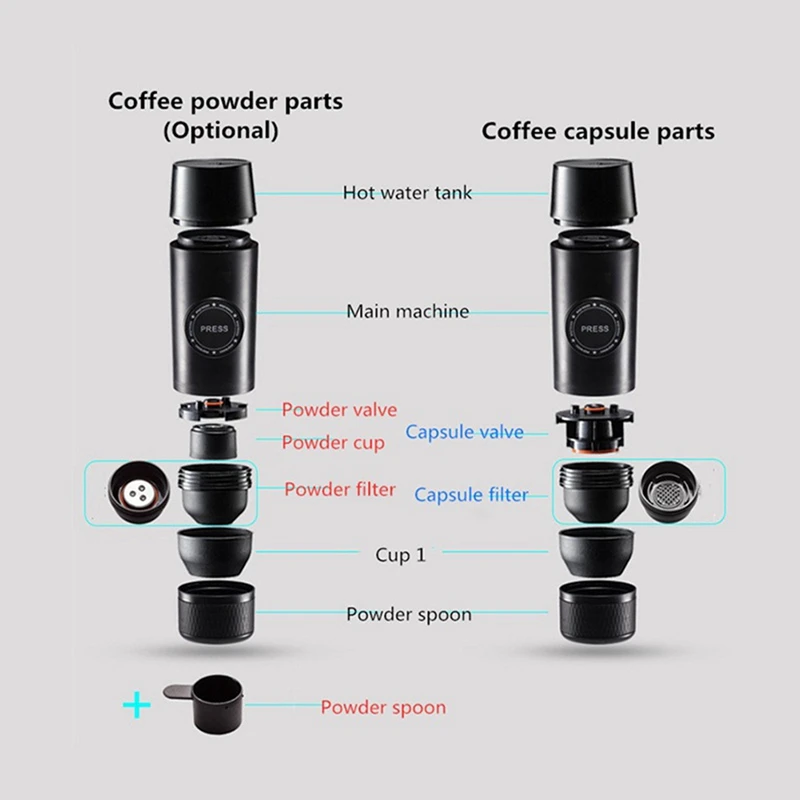 Coffee powder parts
(Optional)

Coffee capsule parts

Hot water tank

PRESS

Main machine

PRESS

Powder valve

Powder cup

Capsule valve

Powder filter

Capsule filter

Cup 1

Powder spoon

+

Powder spoon