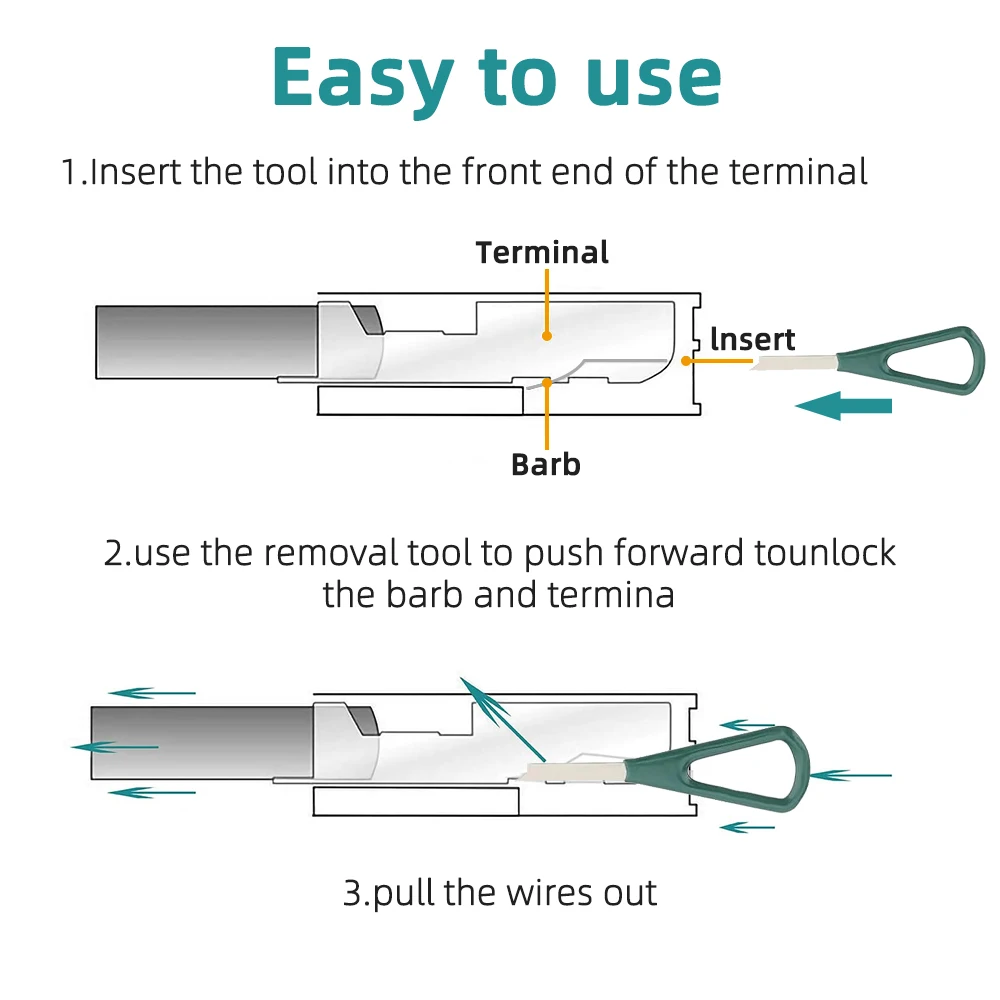 Easy to use

1.Insert the tool into the front end of the terminal

Terminal

Insert

Barb

2.use the removal tool to push forward tounlock the barb and termina

3.pull the wires out