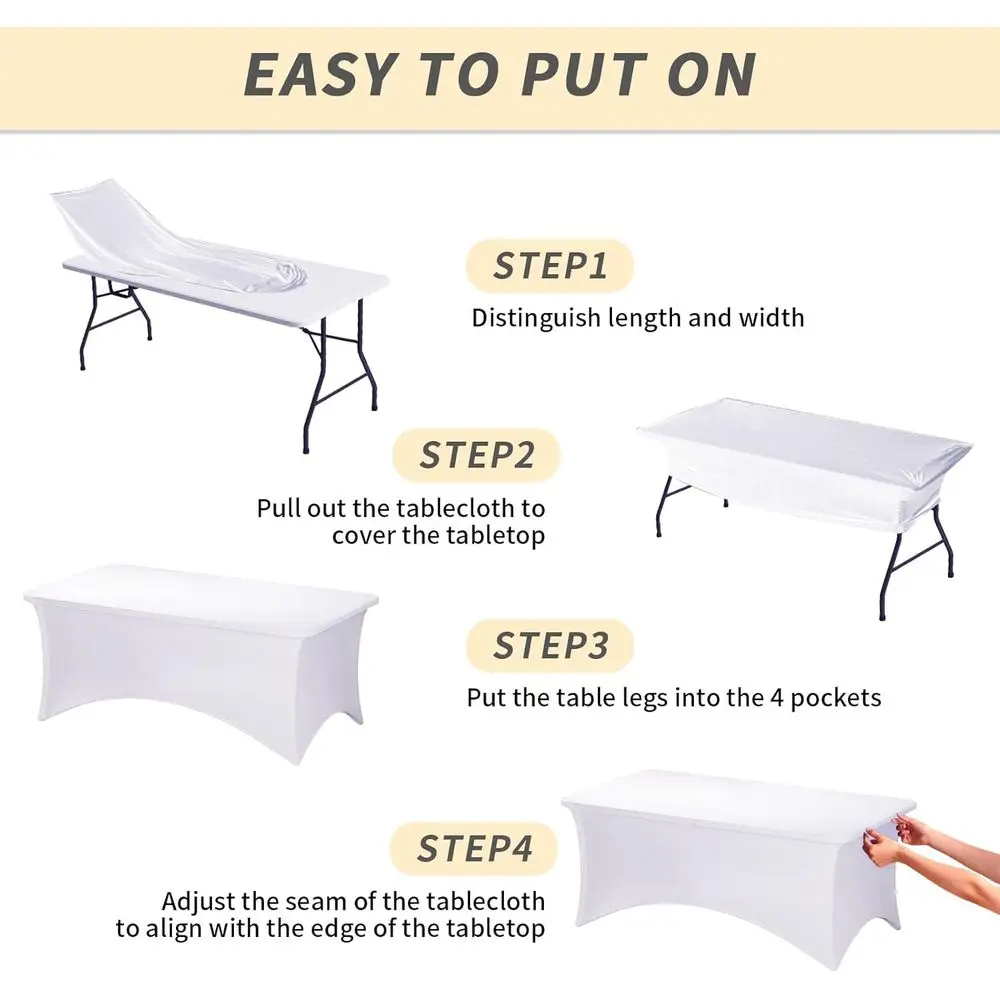 EASY TO PUT ON

STEP1

Distinguish length and width

STEP2

Pull out the tablecloth to cover the tabletop

STEP3

Put the table legs into the 4 pockets

STEP4

Adjust the seam of the tablecloth to align with the edge of the tabletop