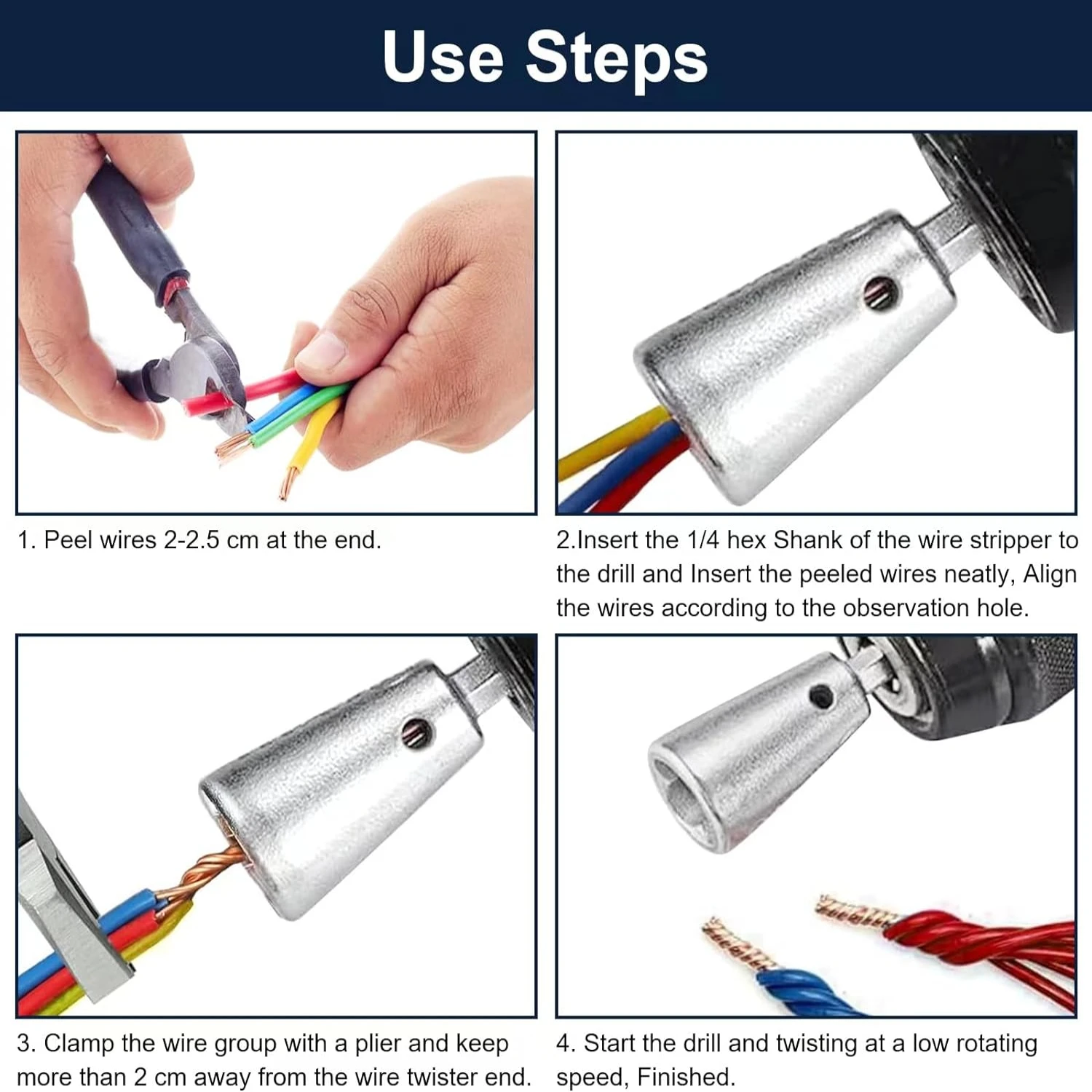 Use Steps

1. Peel wires 2-2.5 cm at the end.

2.Insert the 1/4 hex Shank of the wire stripper to the drill and Insert the peeled wires neatly, Align the wires according to the observation hole.

3. Clamp the wire group with a plier and keep more than 2 cm away from the wire twister end.

4. Start the drill and twisting at a low rotating speed, Finished.