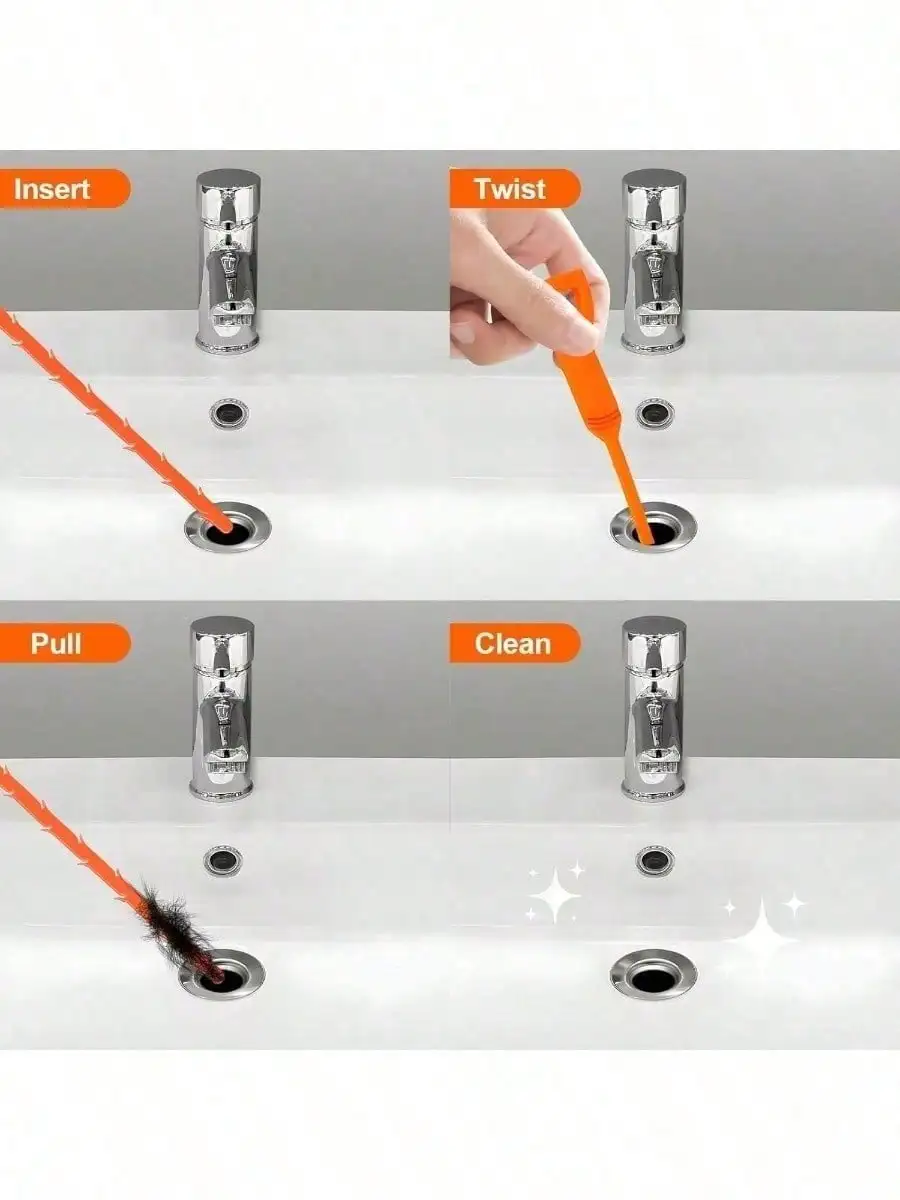 Insert

Twist

Pull

Clean