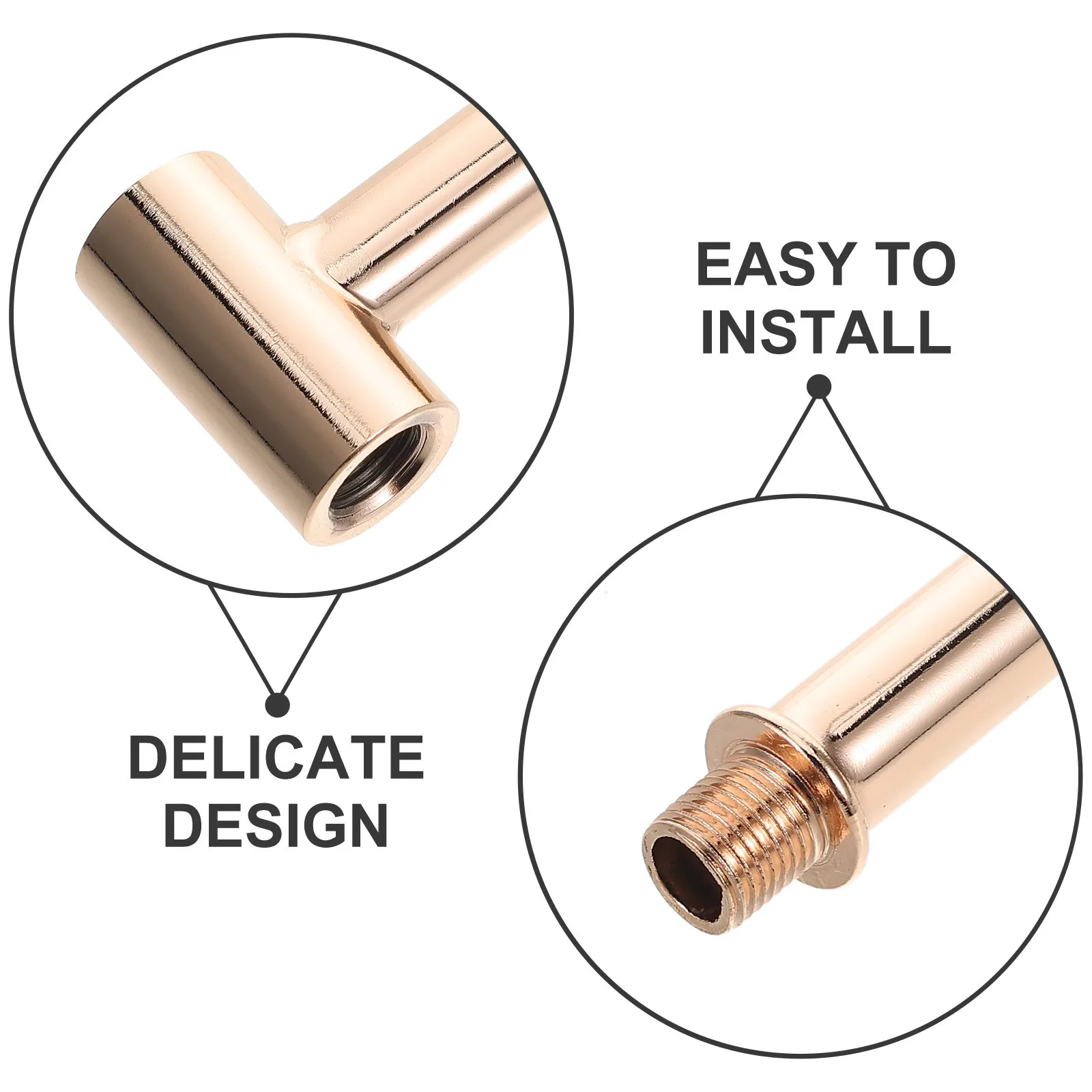 EASY TO INSTALL

DELICATE DESIGN