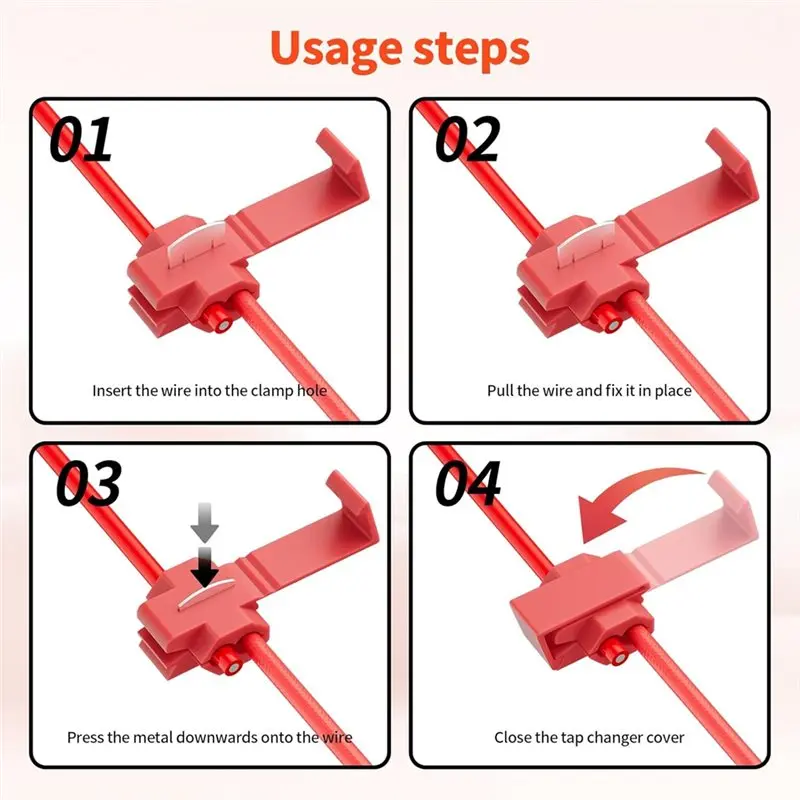 Usage steps

01

Insert the wire into the clamp hole

02

Pull the wire and fix it in place

03

Press the metal downwards onto the wire

04

Close the tap changer cover