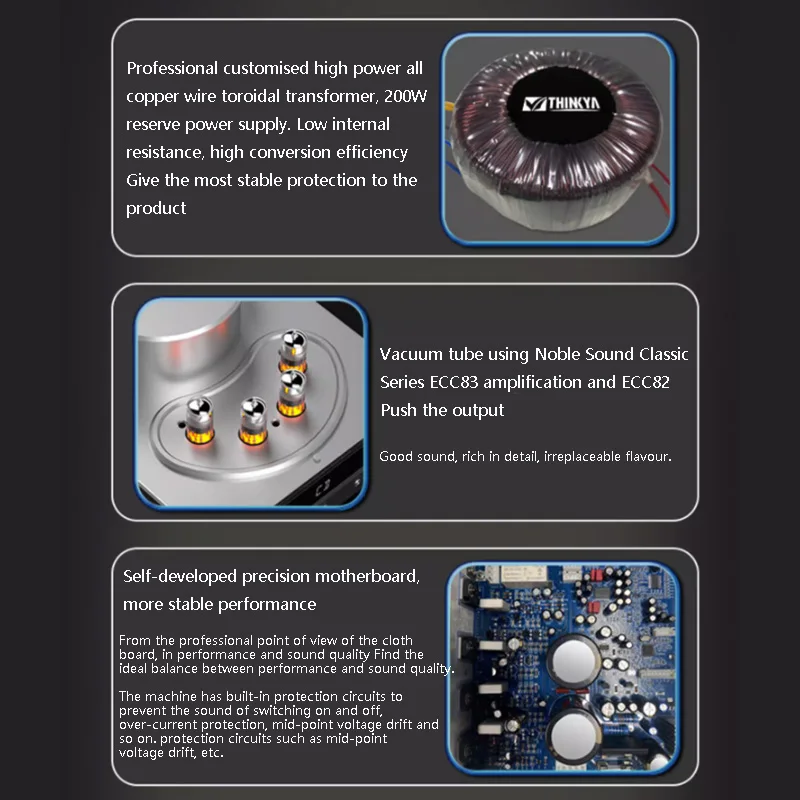 Professional customised high power all copper wire toroidal transformer, 200W reserve power supply. Low internal resistance, high conversion efficiency Give the most stable protection to the product

THINKYA

Vacuum tube using Noble Sound Classic Series ECC83 amplification and ECC82 Push the output

Good sound, rich in detail, irreplaceable flavour.

Self-developed precision motherboard, more stable performance

From the professional point of view of the cloth board, in performance and sound quality Find the ideal balance between performance and sound quality.

The machine has built-in protection circuits to prevent the sound of switching on and off, over-current protection, mid-point voltage drift and so on. protection circuits such as mid-point voltage drift, etc.