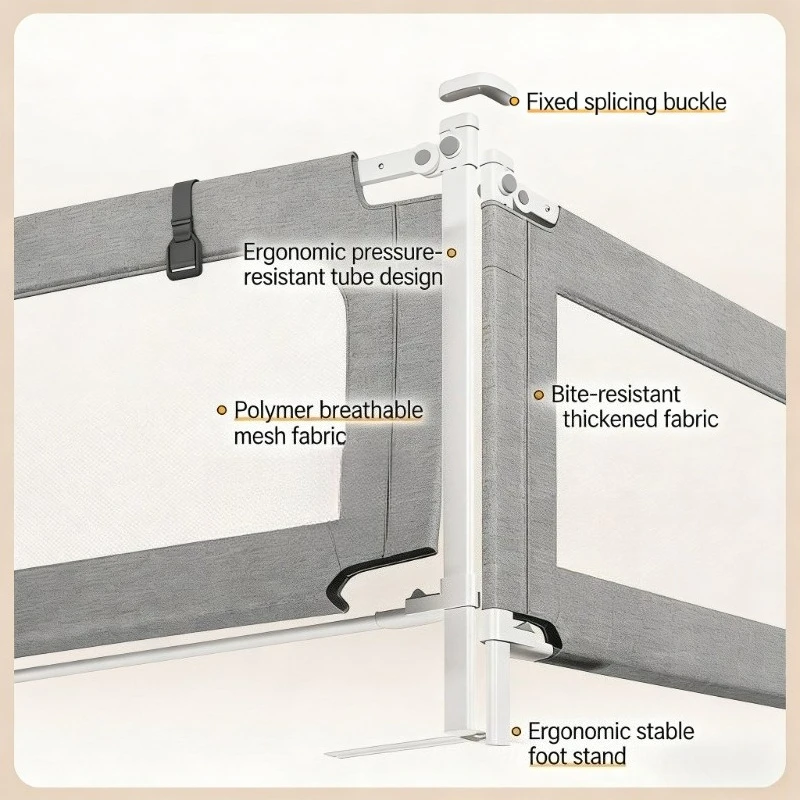 Fixed splicing buckle

Ergonomic pressure-resistant tube design

Polymer breathable mesh fabric

Bite-resistant thickened fabric

Ergonomic stable foot stand