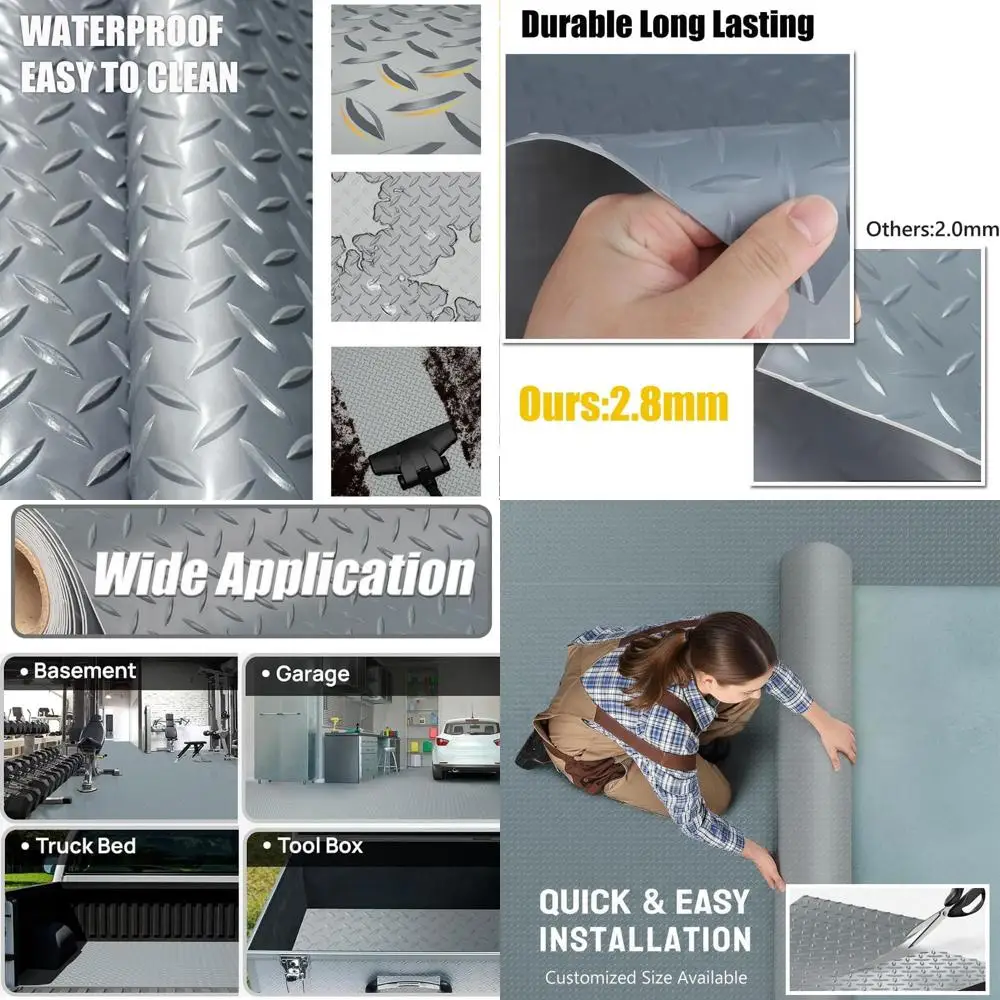 WATERPROOF
EASY TO CLEAN

Durable Long Lasting

Others:2.0mm

Ours:2.8mm

Wide Application

• Basement

• Garage

• Truck Bed

• Tool Box

QUICK & EASY
INSTALLATION

Customized Size Available