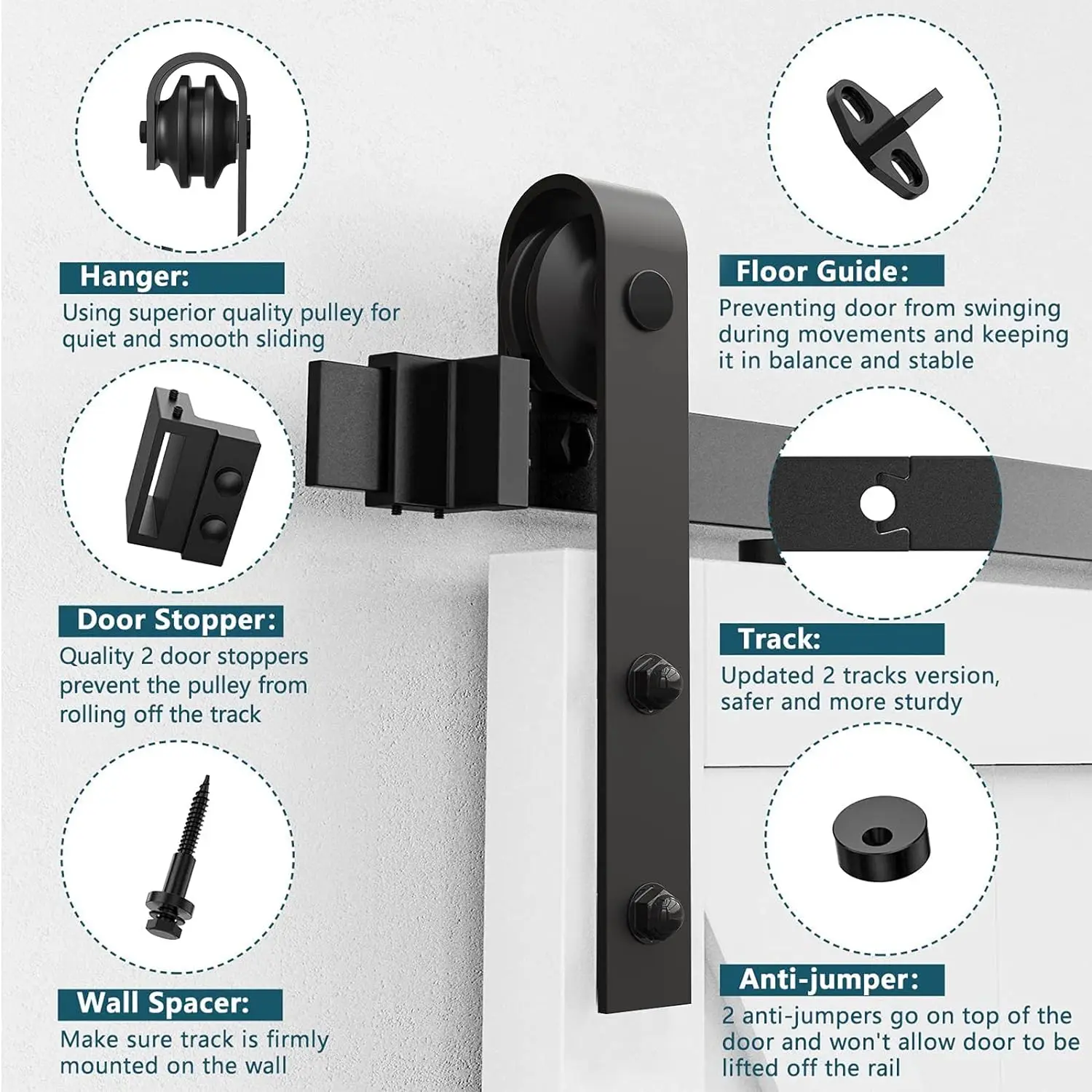 Hanger:
Using superior quality pulley for quiet and smooth sliding

Door Stopper:
Quality 2 door stoppers prevent the pulley from rolling off the track

Wall Spacer:
Make sure track is firmly mounted on the wall

Floor Guide:
Preventing door from swinging during movements and keeping it in balance and stable

Track:
Updated 2 tracks version, safer and more sturdy

Anti-jumper:
2 anti-jumpers go on top of the door and won't allow door to be lifted off the rail