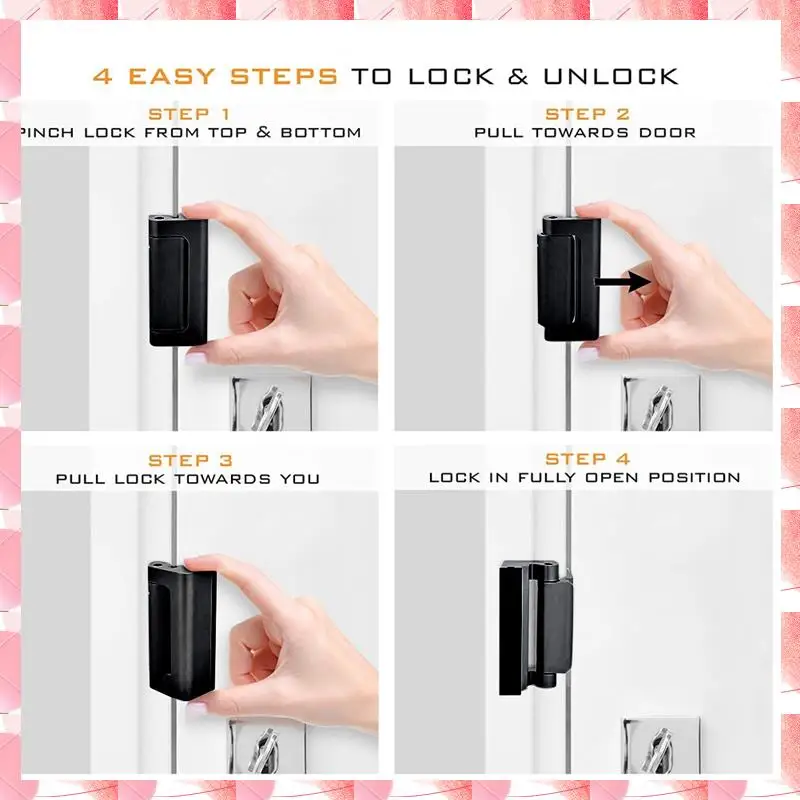 4 EASY STEPS TO LOCK & UNLOCK

STEP 1
PINCH LOCK FROM TOP & BOTTOM

STEP 2
PULL TOWARDS DOOR

STEP 3
PULL LOCK TOWARDS YOU

STEP 4
LOCK IN FULLY OPEN POSITION