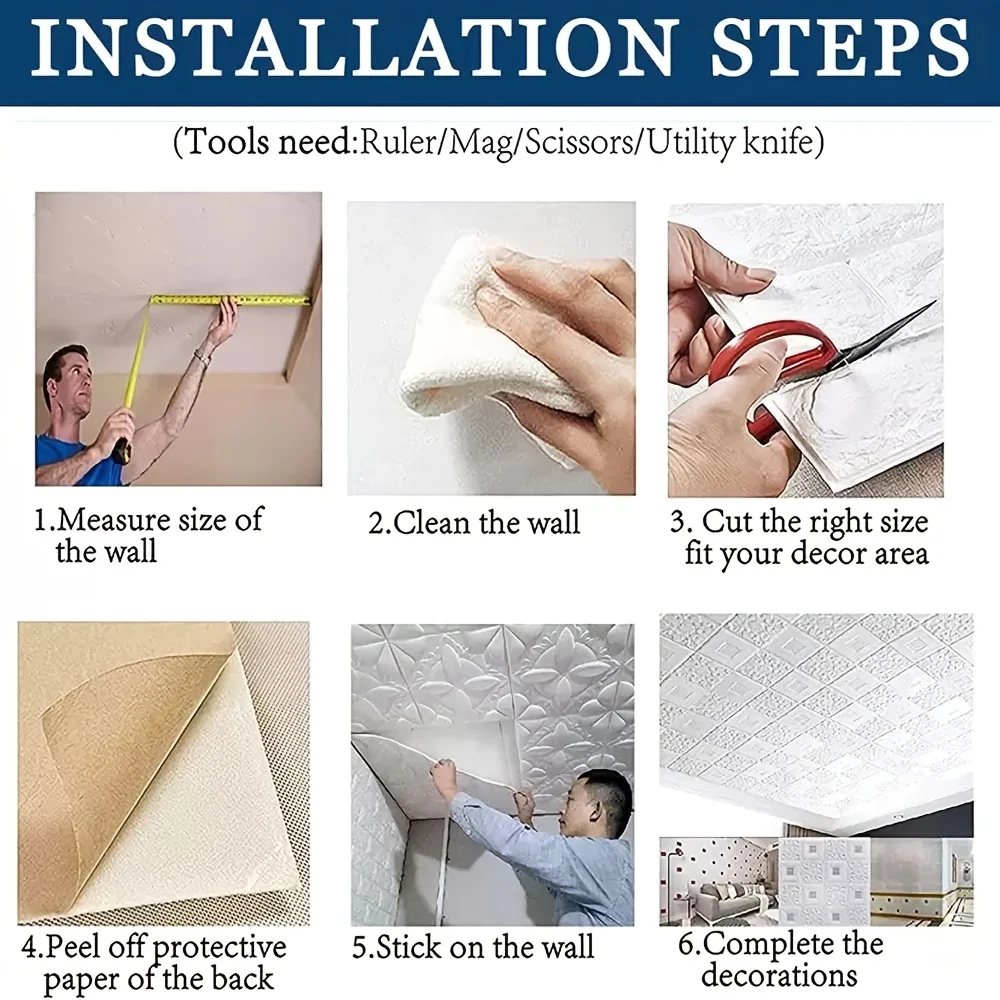 INSTALLATION STEPS

(Tools need:Ruler/Mag/Scissors/Utility knife)

1.Measure size of the wall

2.Clean the wall

3. Cut the right size fit your decor area

4.Peel off protective paper of the back

5.Stick on the wall

6.Complete the decorations