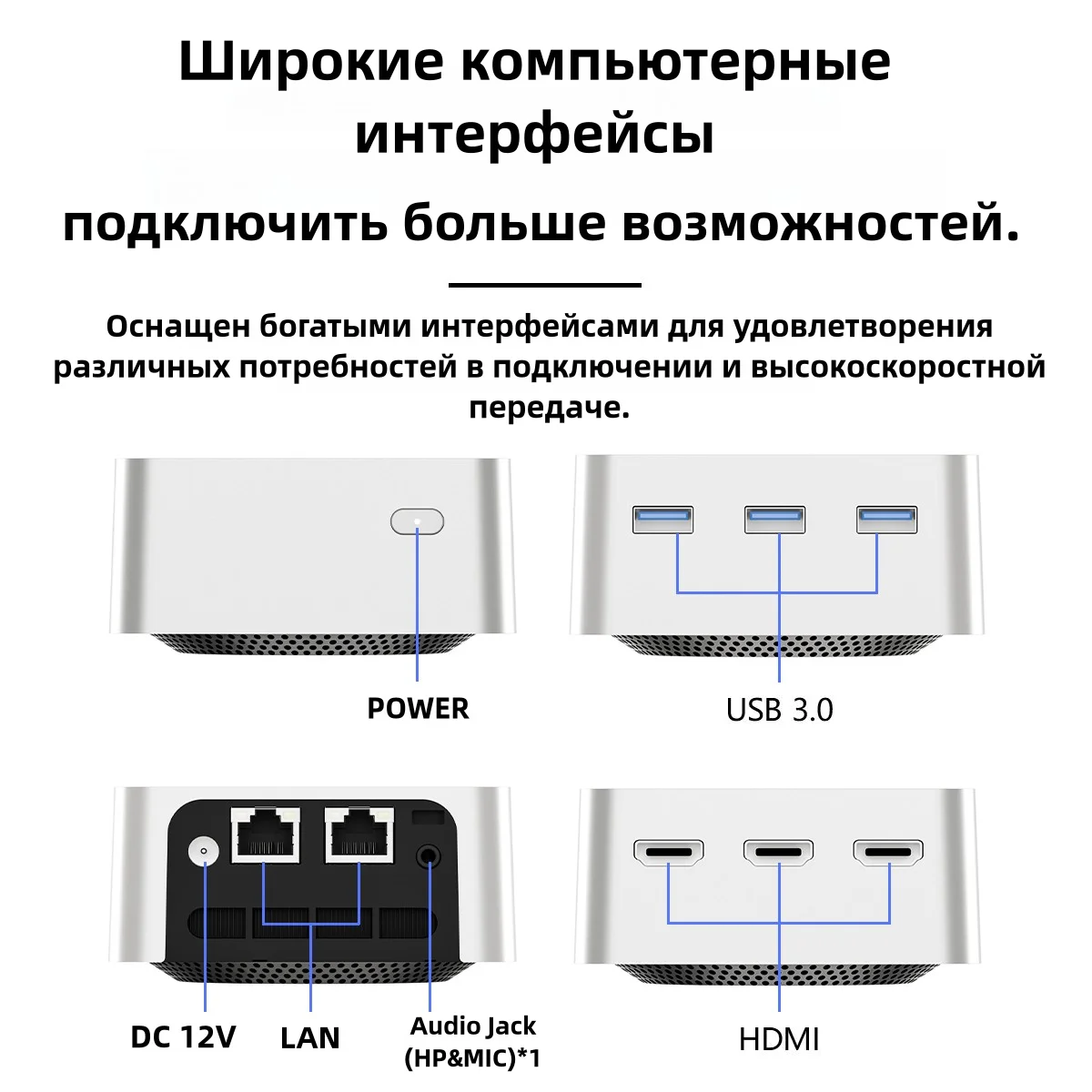 Широкие компьютерные интерфейсы

подключить больше возможностей.

Оснащен богатыми интерфейсами для удовлетворения различных потребностей в подключении и высокоскоростной передаче.

POWER

USB 3.0

DC 12V

LAN

Audio Jack (HP&MIC)*1

HDMI