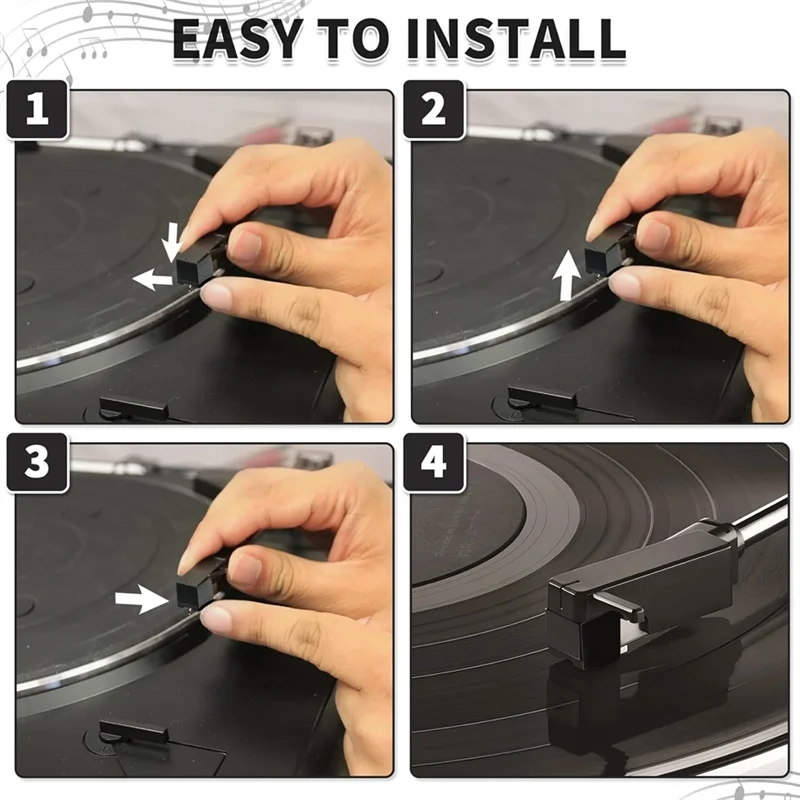 EASY TO INSTALL

1

2

3

4