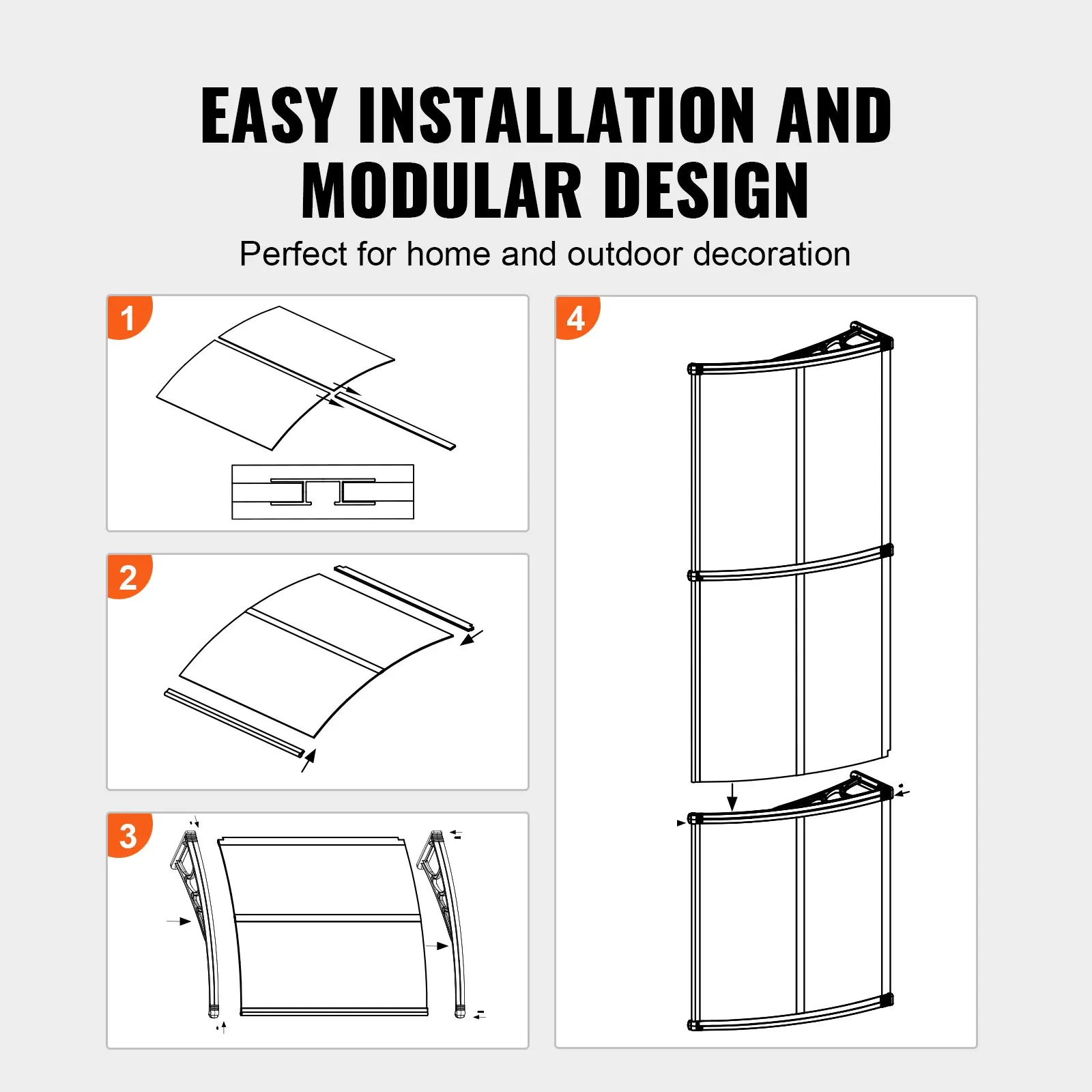 EASY INSTALLATION AND MODULAR DESIGN

Perfect for home and outdoor decoration

1

2

3

4