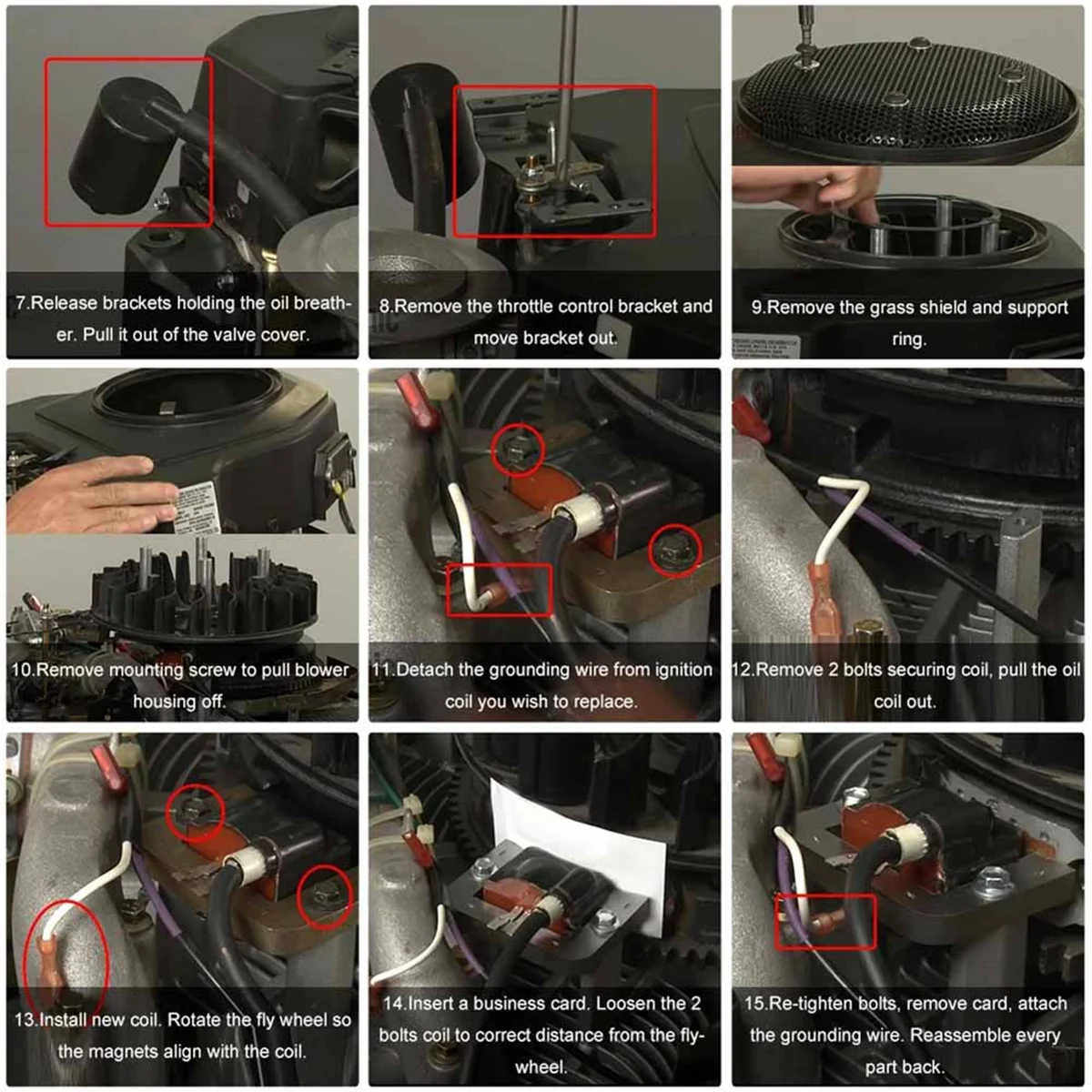 7.Release brackets holding the oil breather. Pull it out of the valve cover.

8.Remove the throttle control bracket and move bracket out.

9.Remove the grass shield and support ring.

10.Remove mounting screw to pull blower housing off.

11.Detach the grounding wire from ignition coil you wish to replace.

12.Remove 2 bolts securing coil, pull the oil coil out.

13.Install new coil. Rotate the fly wheel so the magnets align with the coil.

14.Insert a business card. Loosen the 2 bolts coil to correct distance from the flywheel.

15.Re-tighten bolts, remove card, attach the grounding wire. Reassemble every part back.