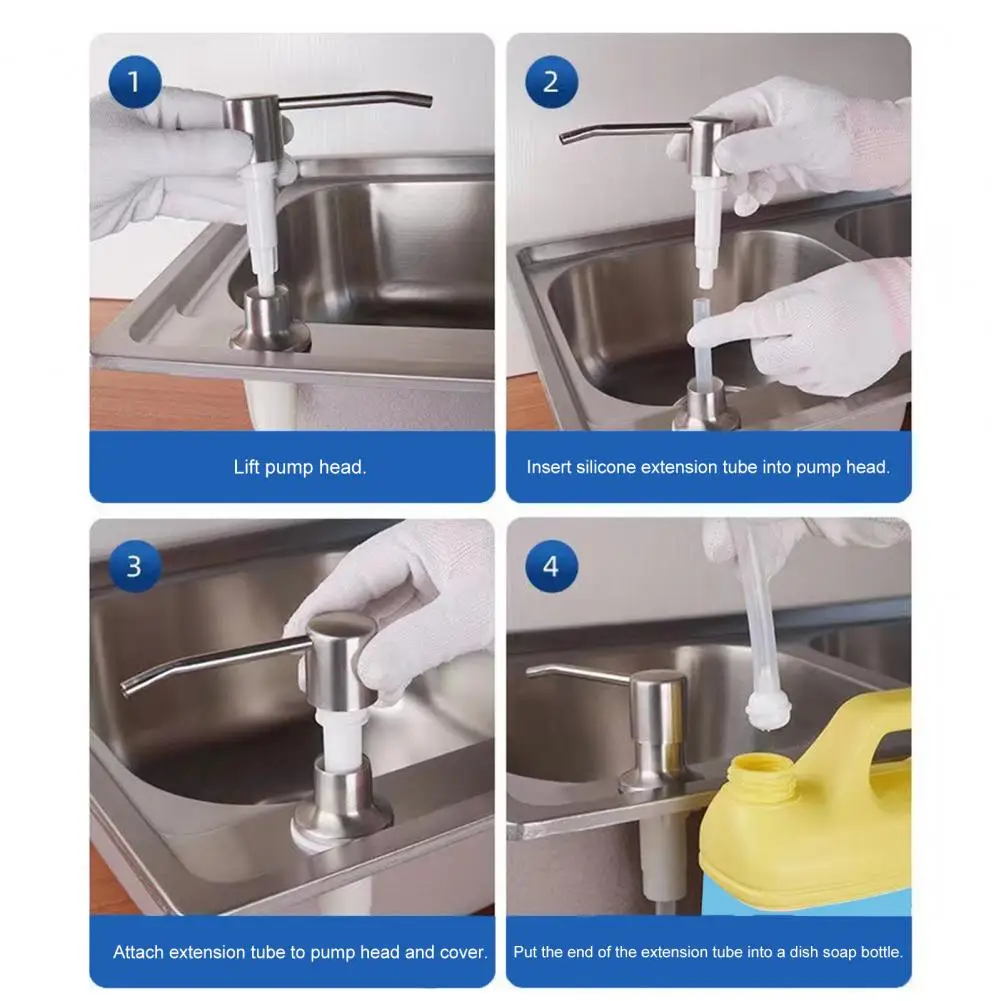 1

Lift pump head.

2

Insert silicone extension tube into pump head.

3

Attach extension tube to pump head and cover.

4

Put the end of the extension tube into a dish soap bottle.