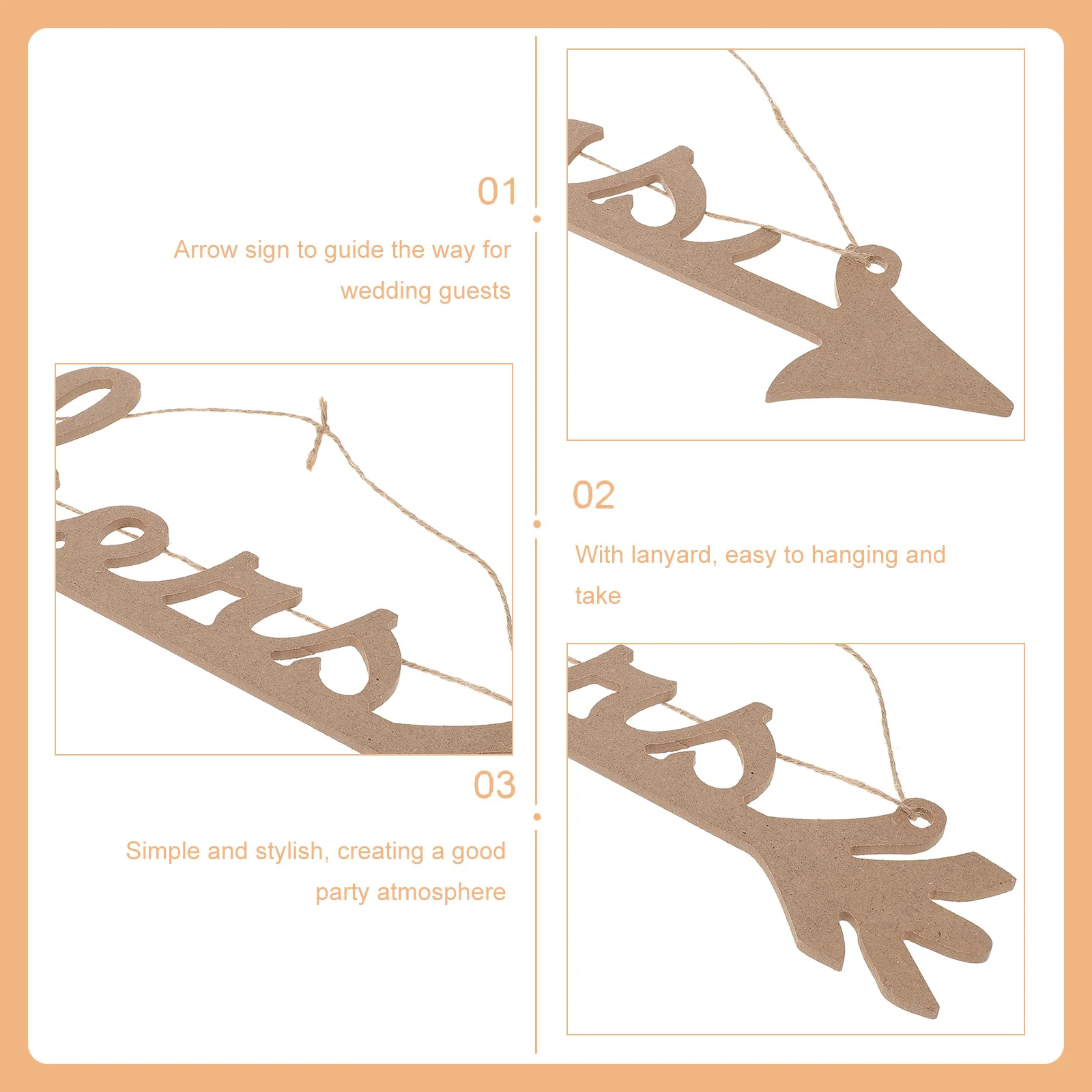 01

Arrow sign to guide the way for wedding guests

02

With lanyard, easy to hanging and take

03

Simple and stylish, creating a good party atmosphere