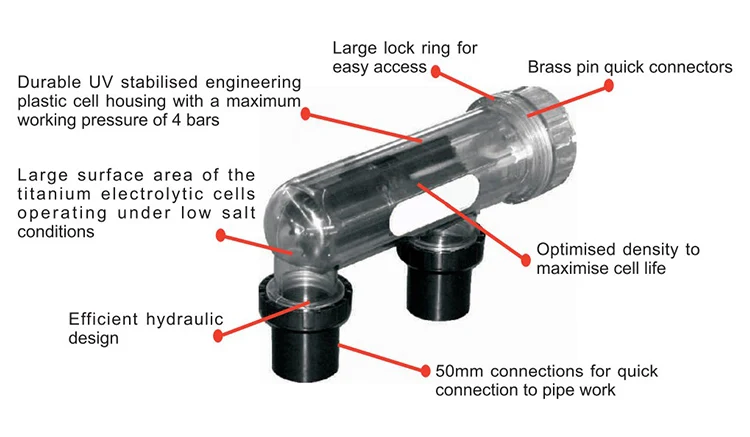 Large lock ring for easy access

Brass pin quick connectors

Durable UV stabilised engineering plastic cell housing with a maximum working pressure of 4 bars

Large surface area of the titanium electrolytic cells operating under low salt conditions

Optimised density to maximise cell life

Efficient hydraulic design

50mm connections for quick connection to pipe work