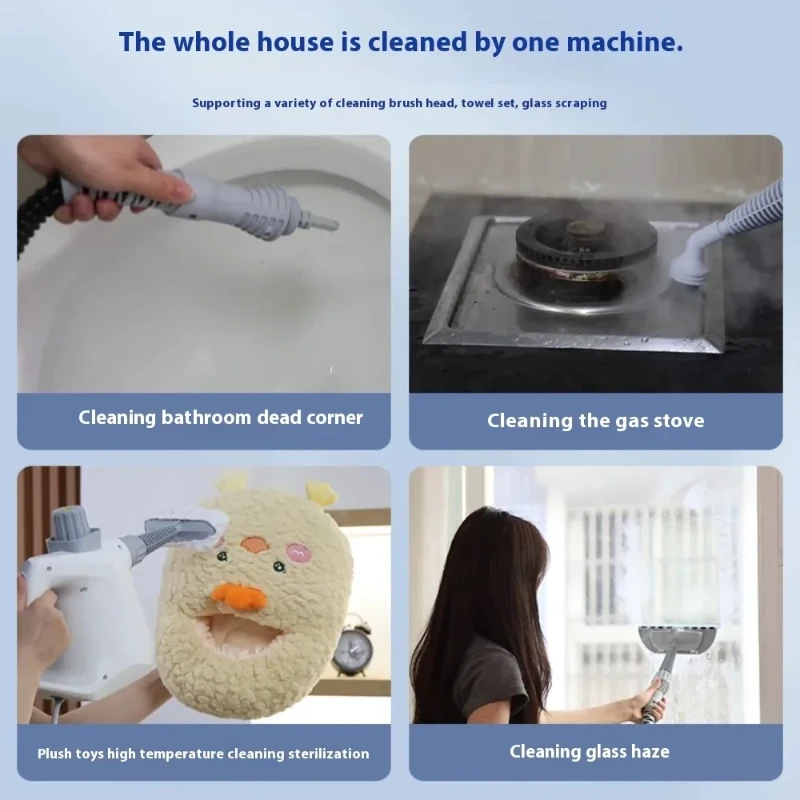 The whole house is cleaned by one machine.

Supporting a variety of cleaning brush head, towel set, glass scraping

Cleaning bathroom dead corner

Cleaning the gas stove

Plush toys high temperature cleaning sterilization

Cleaning glass haze