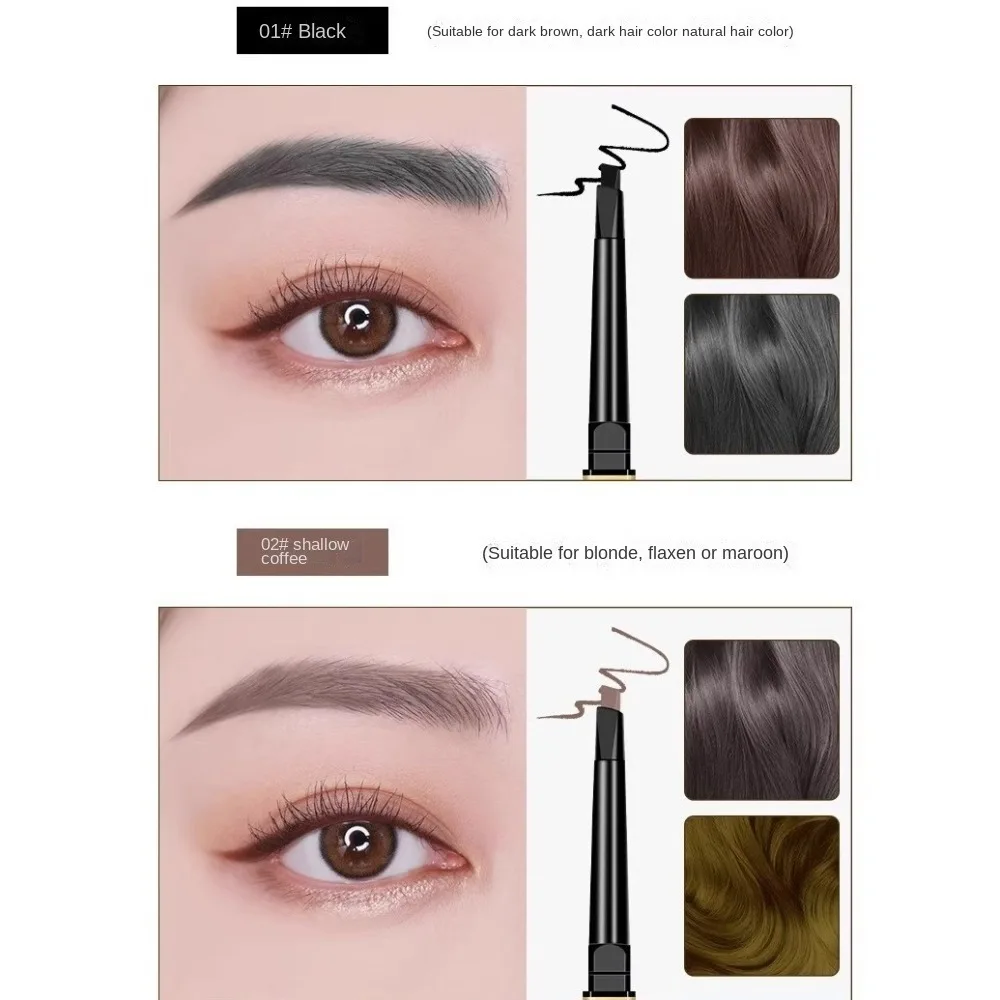 01# Black

(Suitable for dark brown, dark hair color natural hair color)

02# shallow coffee

(Suitable for blonde, flaxen or maroon)