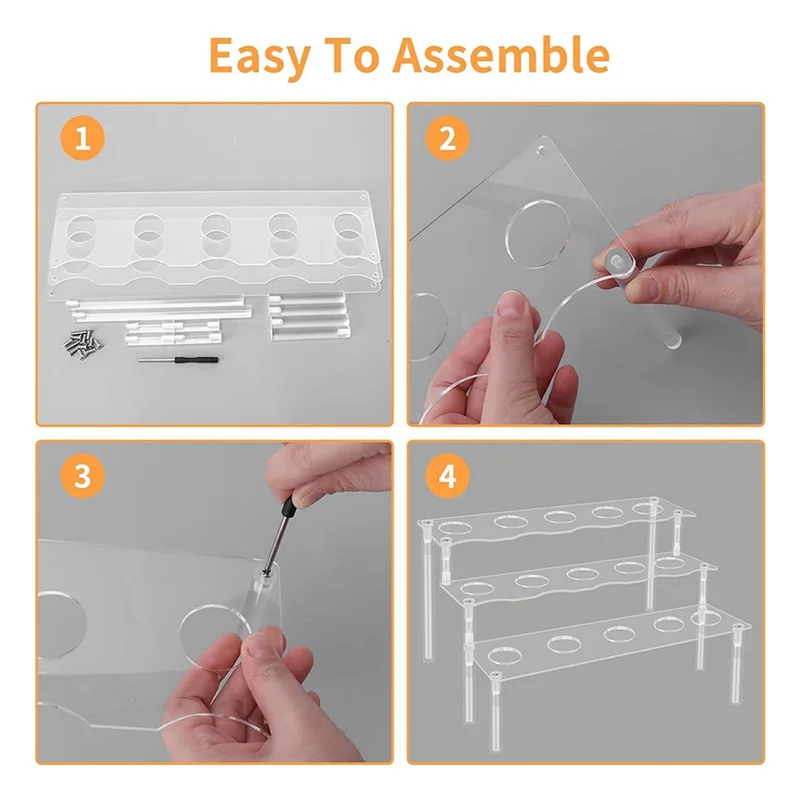 Easy To Assemble

1

2

3

4