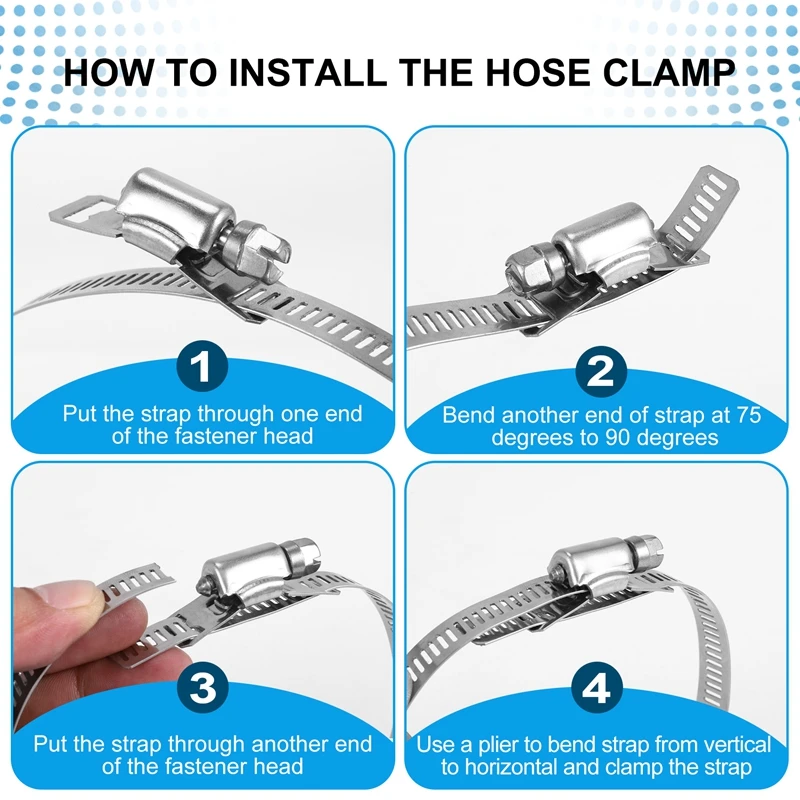 HOW TO INSTALL THE HOSE CLAMP

1

Put the strap through one end of the fastener head

2

Bend another end of strap at 75 degrees to 90 degrees

3

Put the strap through another end of the fastener head

4

Use a plier to bend strap from vertical to horizontal and clamp the strap