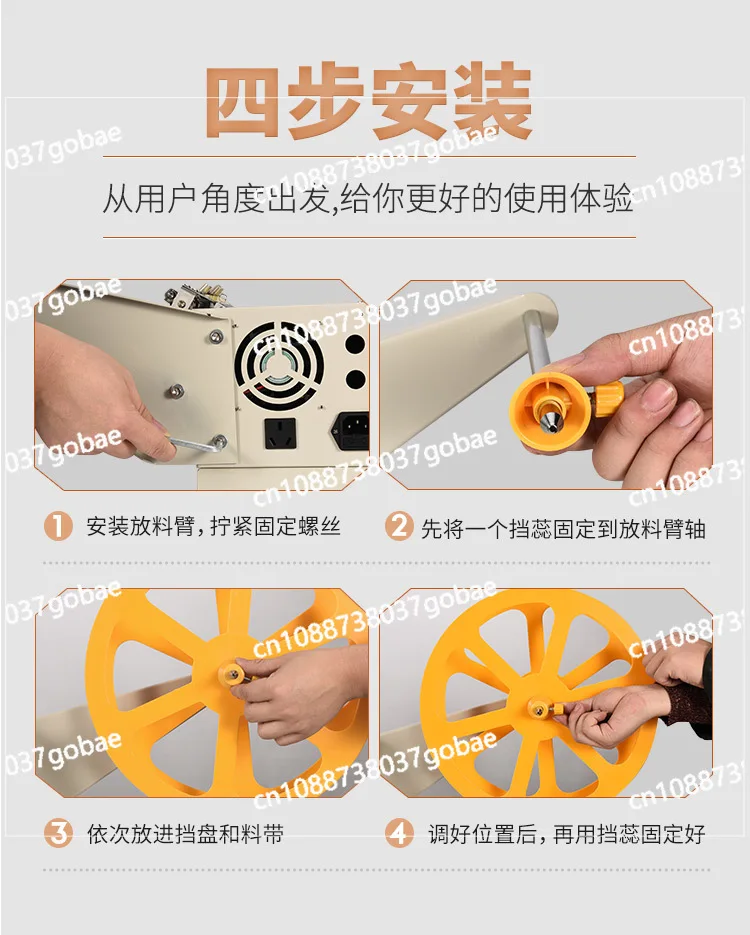 四步安装

从用户角度出发,给你更好的使用体验

1 安装放料臂,拧紧固定螺丝

2 先将一个挡蕊固定到放料臂轴

3 依次放进挡盘和料带

4 调好位置后,再用挡蕊固定好

cn1088738037gobae