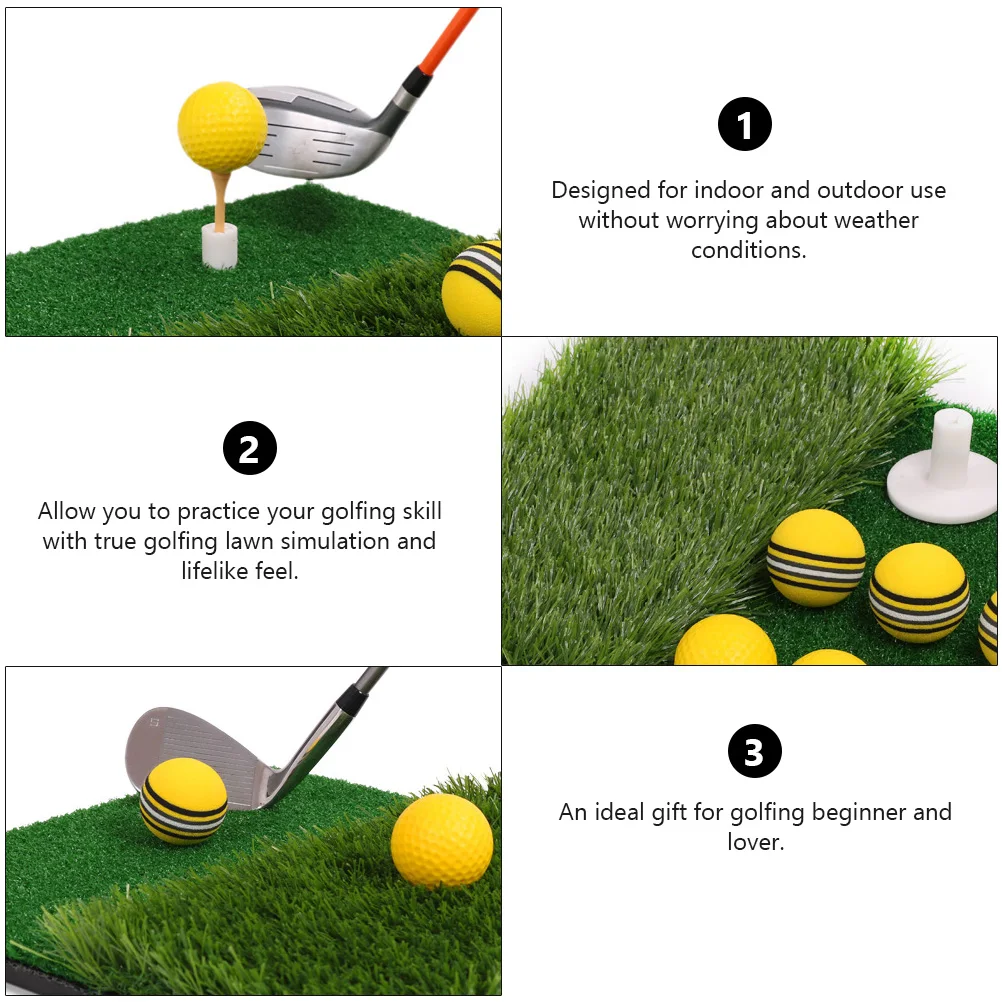 1

Designed for indoor and outdoor use without worrying about weather conditions.

2

Allow you to practice your golfing skill with true golfing lawn simulation and lifelike feel.

3

An ideal gift for golfing beginner and lover.