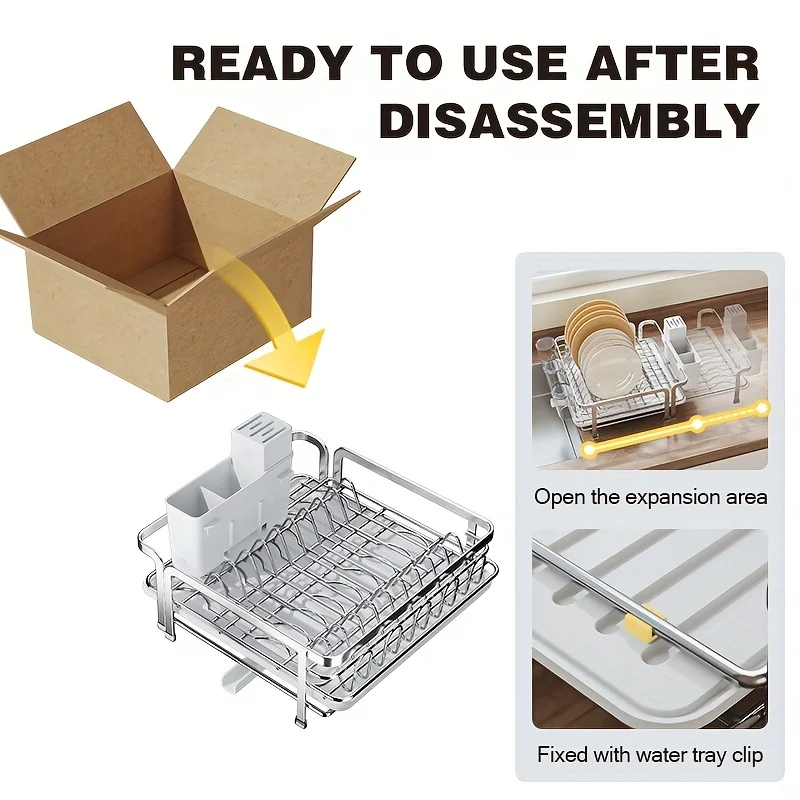 READY TO USE AFTER DISASSEMBLY

Open the expansion area

Fixed with water tray clip