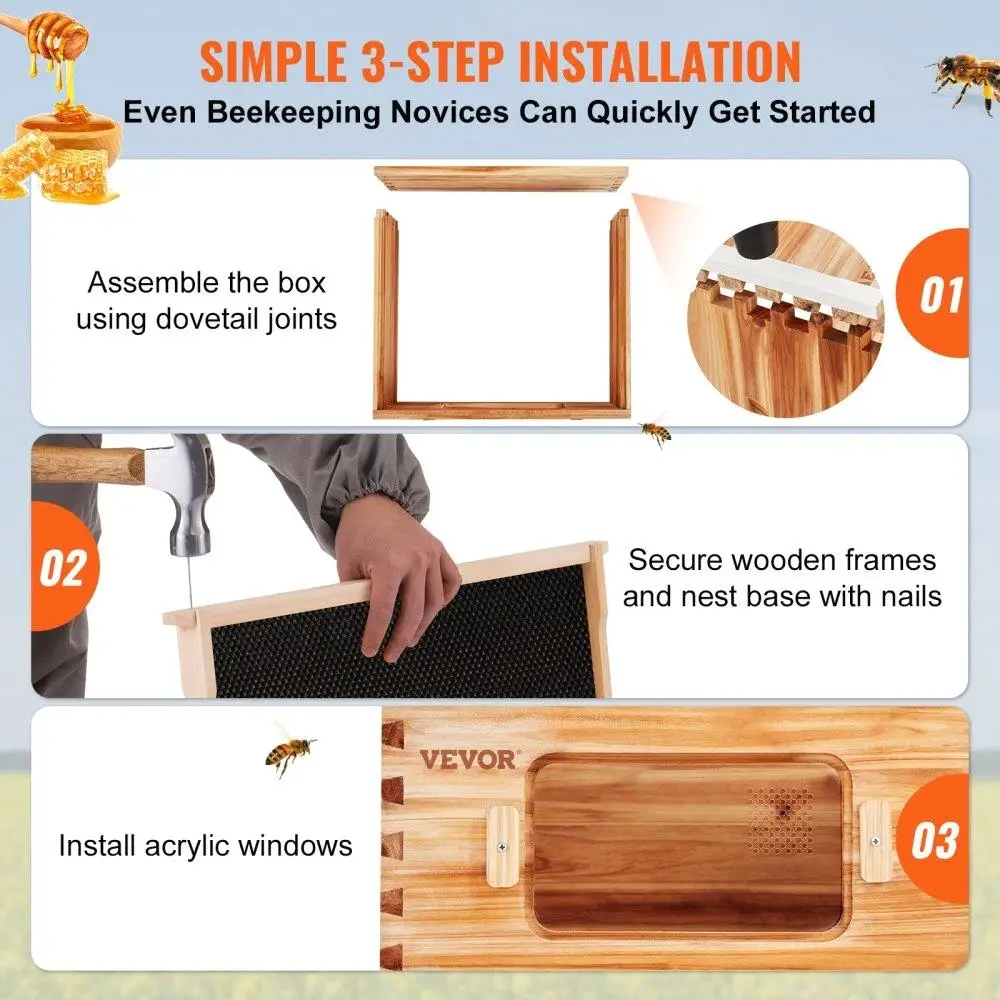 SIMPLE 3-STEP INSTALLATION
Even Beekeeping Novices Can Quickly Get Started

Assemble the box using dovetail joints

01

02

Secure wooden frames and nest base with nails

Install acrylic windows

VEVOR

03