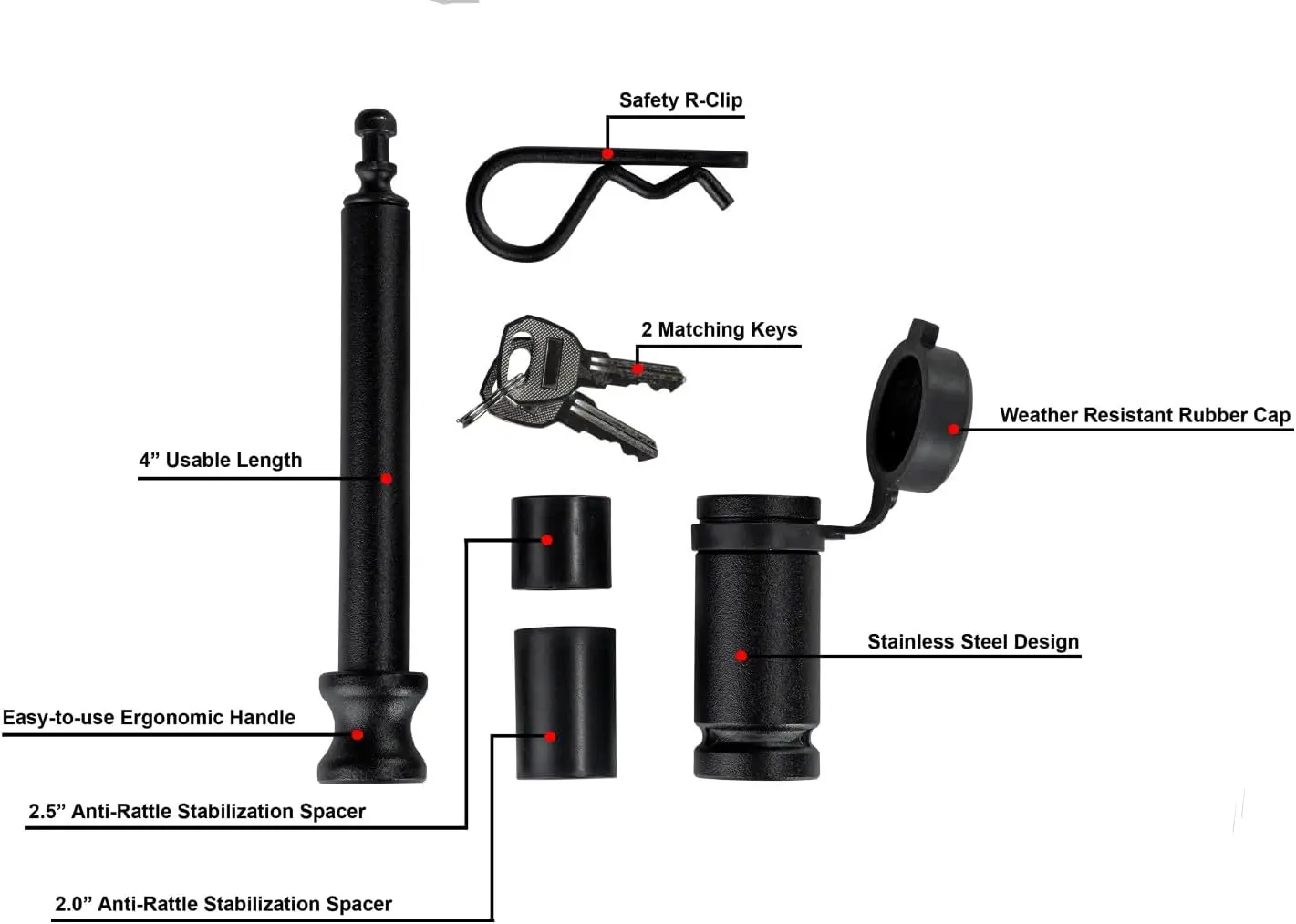 Safety R-Clip

2 Matching Keys

Weather Resistant Rubber Cap

4” Usable Length

Stainless Steel Design

Easy-to-use Ergonomic Handle

2.5” Anti-Rattle Stabilization Spacer

2.0” Anti-Rattle Stabilization Spacer