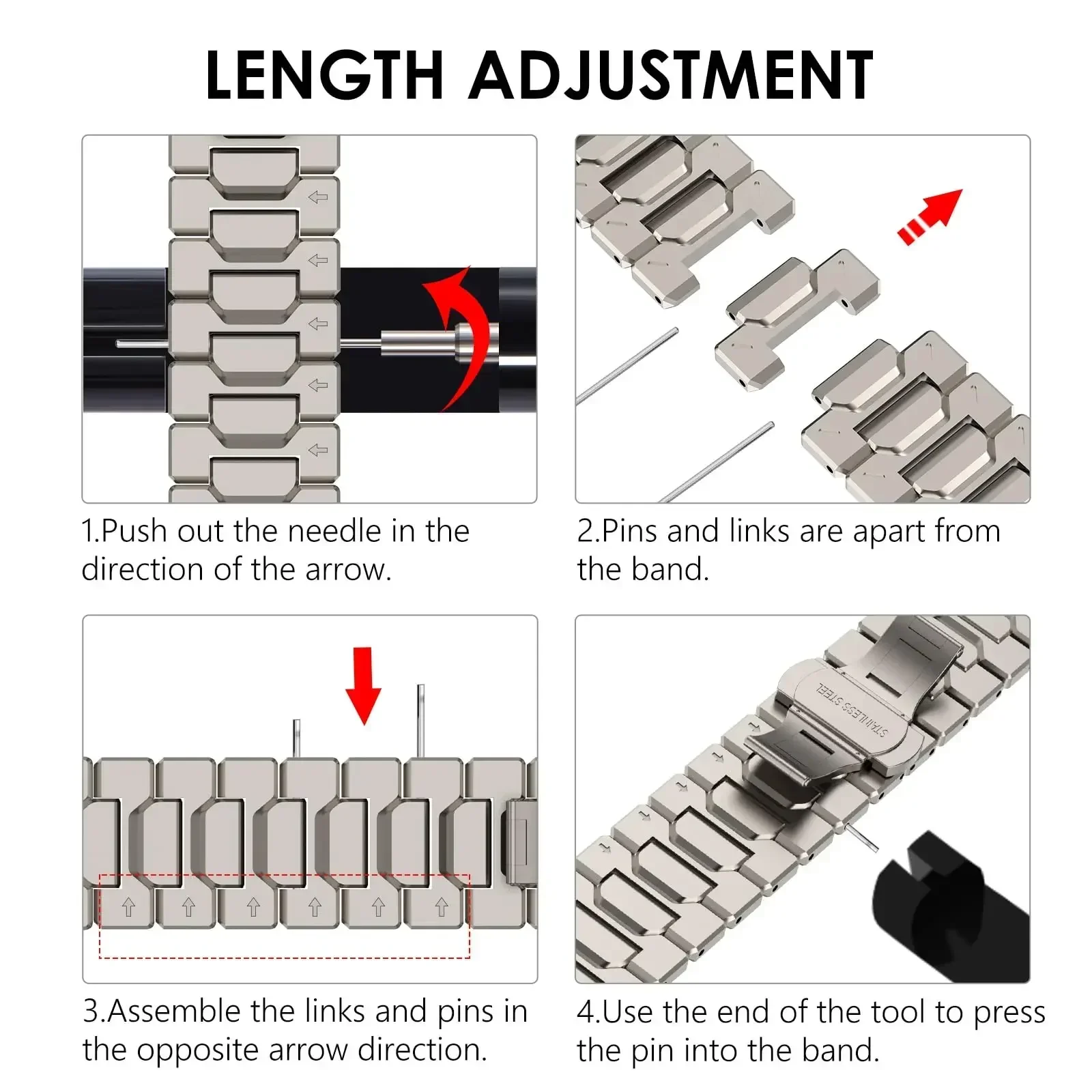 LENGTH ADJUSTMENT

1.Push out the needle in the direction of the arrow.

2.Pins and links are apart from the band.

STAINLESS STEEL

3.Assemble the links and pins in the opposite arrow direction.

4.Use the end of the tool to press the pin into the band.