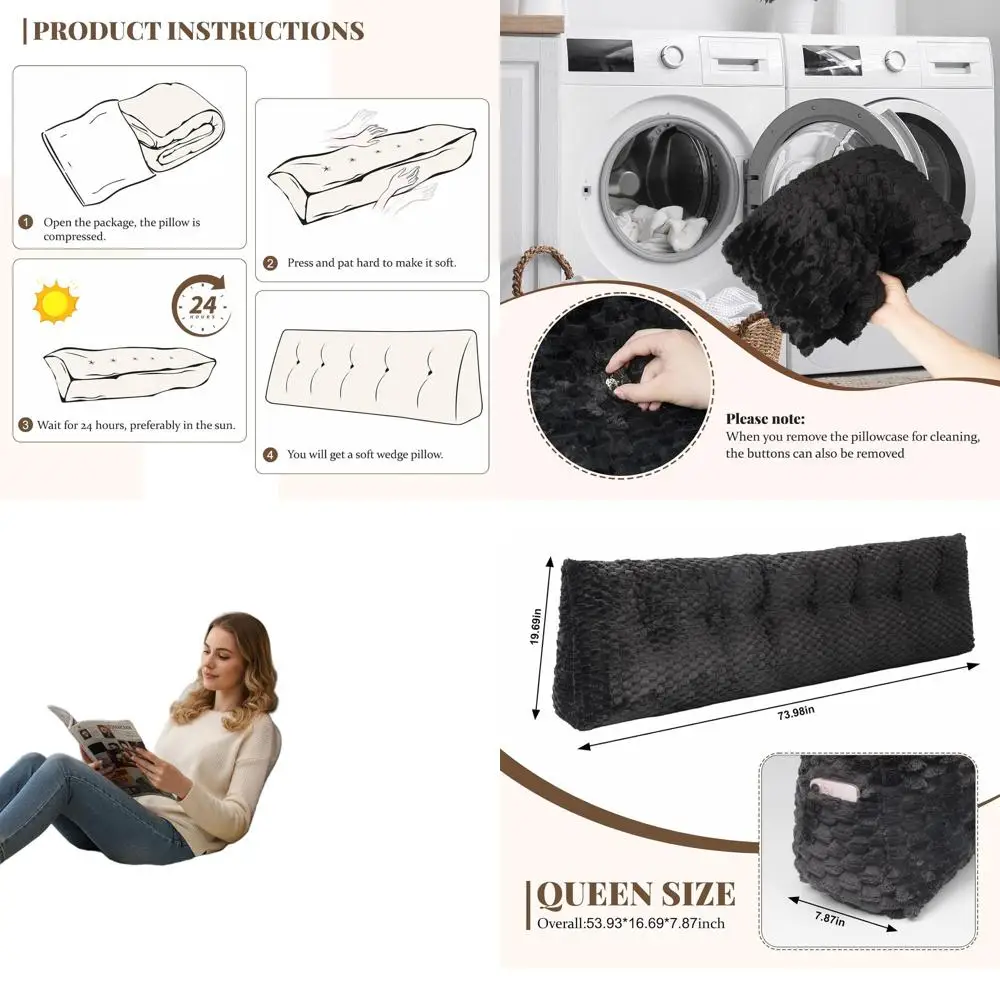 PRODUCT INSTRUCTIONS

1 Open the package, the pillow is compressed.

2 Press and pat hard to make it soft.

24 HOURS

3 Wait for 24 hours, preferably in the sun.

4 You will get a soft wedge pillow.

Please note:
When you remove the pillowcase for cleaning, the buttons can also be removed

19.69in

73.98in

7.87in

QUEEN SIZE
Overall:53.93*16.69*7.87inch