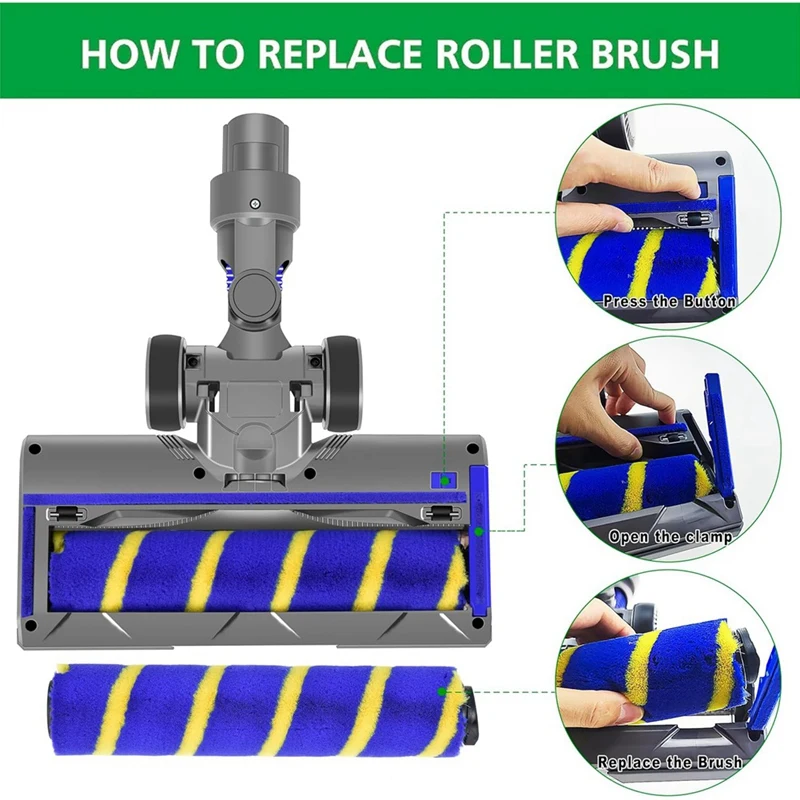 HOW TO REPLACE ROLLER BRUSH

Press the Button

Open the clamp

Replace the Brush