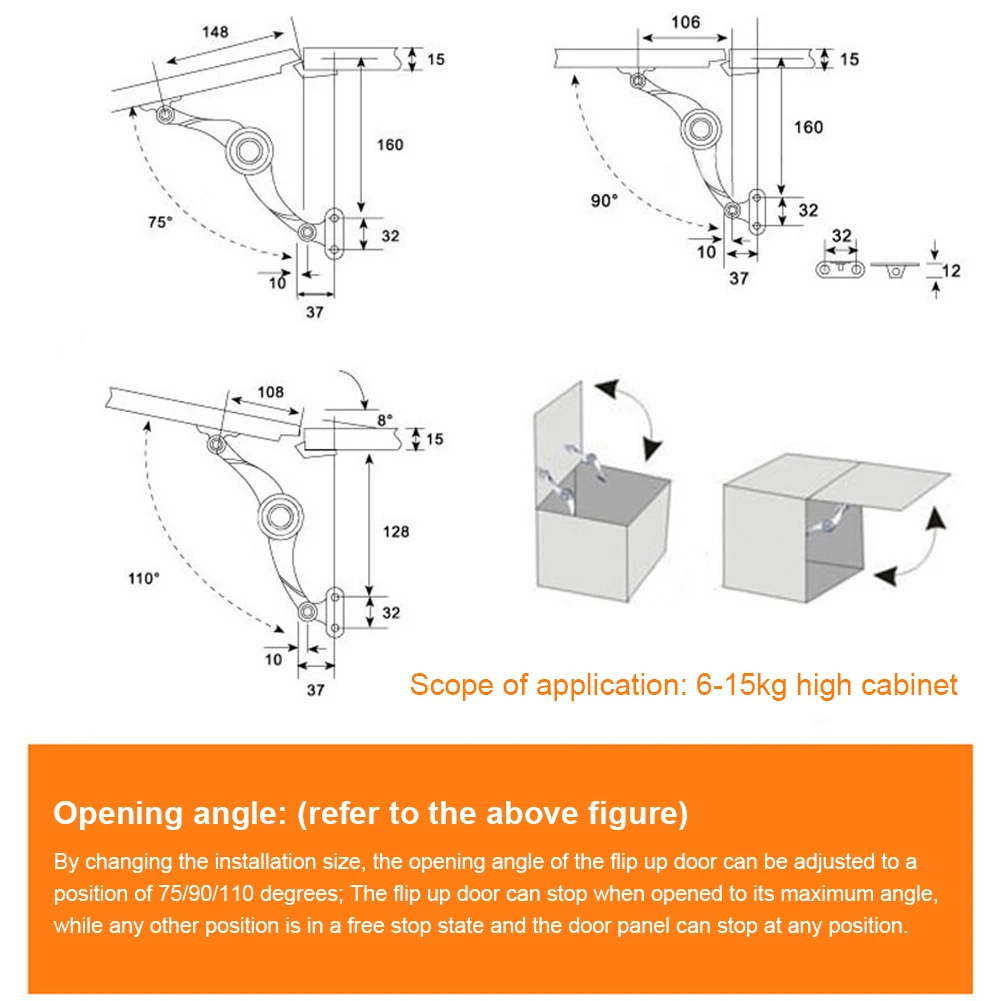 148
15
160
75°
32
10
37

106
15
160
90°
32
10
37
32
12

108
8°
15
128
110°
32
10
37

Scope of application: 6-15kg high cabinet

Opening angle: (refer to the above figure)

By changing the installation size, the opening angle of the flip up door can be adjusted to a position of 75/90/110 degrees; The flip up door can stop when opened to its maximum angle, while any other position is in a free stop state and the door panel can stop at any position.