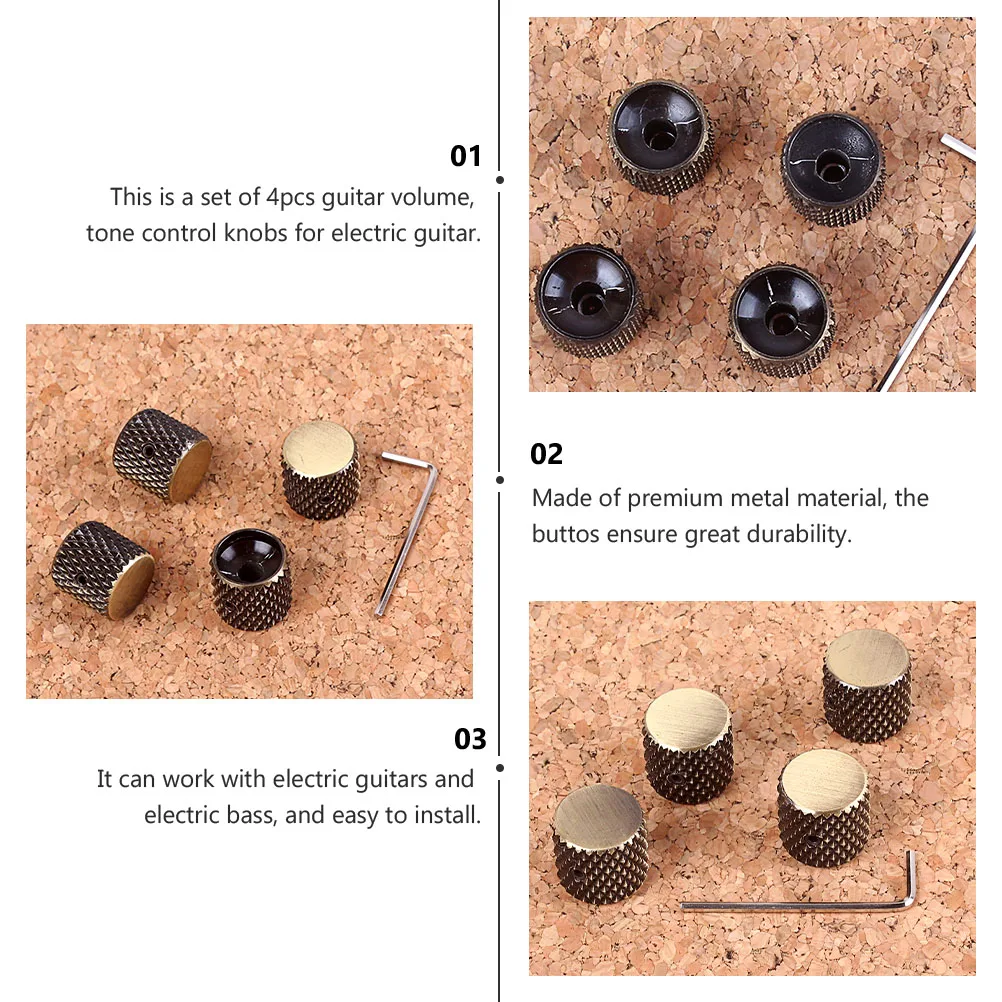 01

This is a set of 4pcs guitar volume, tone control knobs for electric guitar.

02

Made of premium metal material, the buttos ensure great durability.

03

It can work with electric guitars and electric bass, and easy to install.