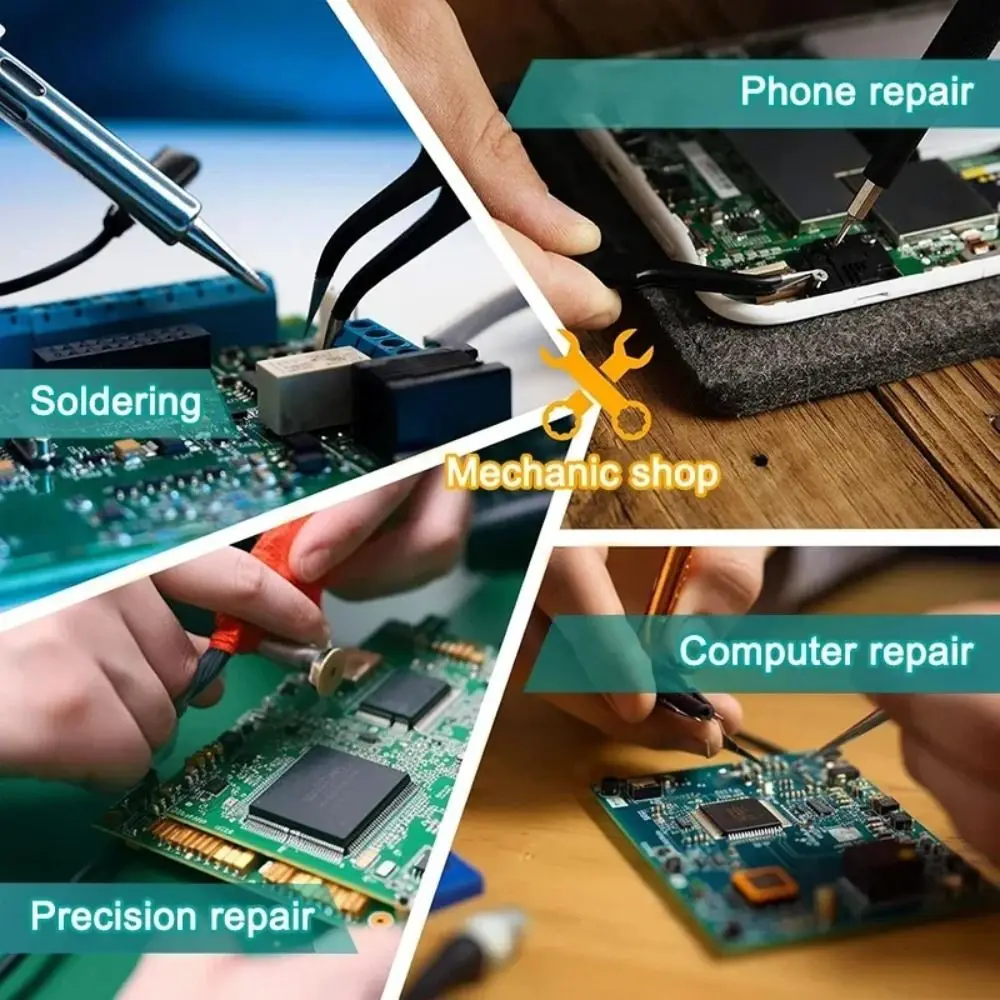 Phone repair

Soldering

Mechanic shop

Computer repair

Precision repair