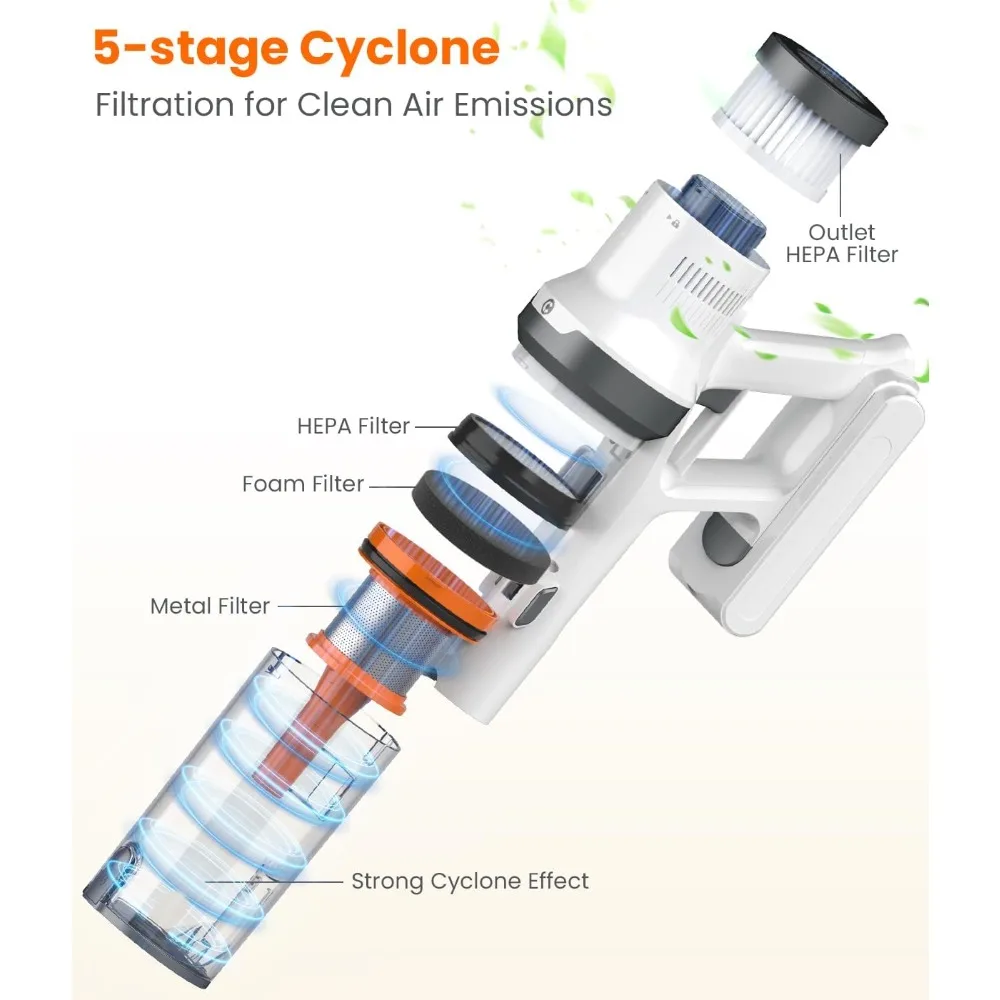 5-stage Cyclone
Filtration for Clean Air Emissions

Outlet
HEPA Filter

HEPA Filter

Foam Filter

Metal Filter

Strong Cyclone Effect