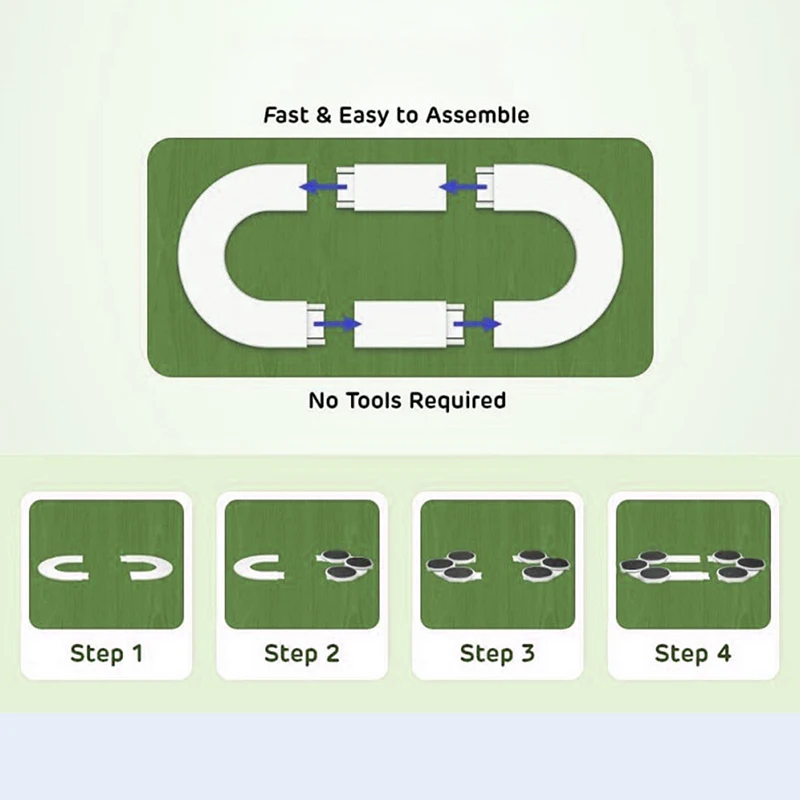 Fast & Easy to Assemble

No Tools Required

Step 1

Step 2

Step 3

Step 4