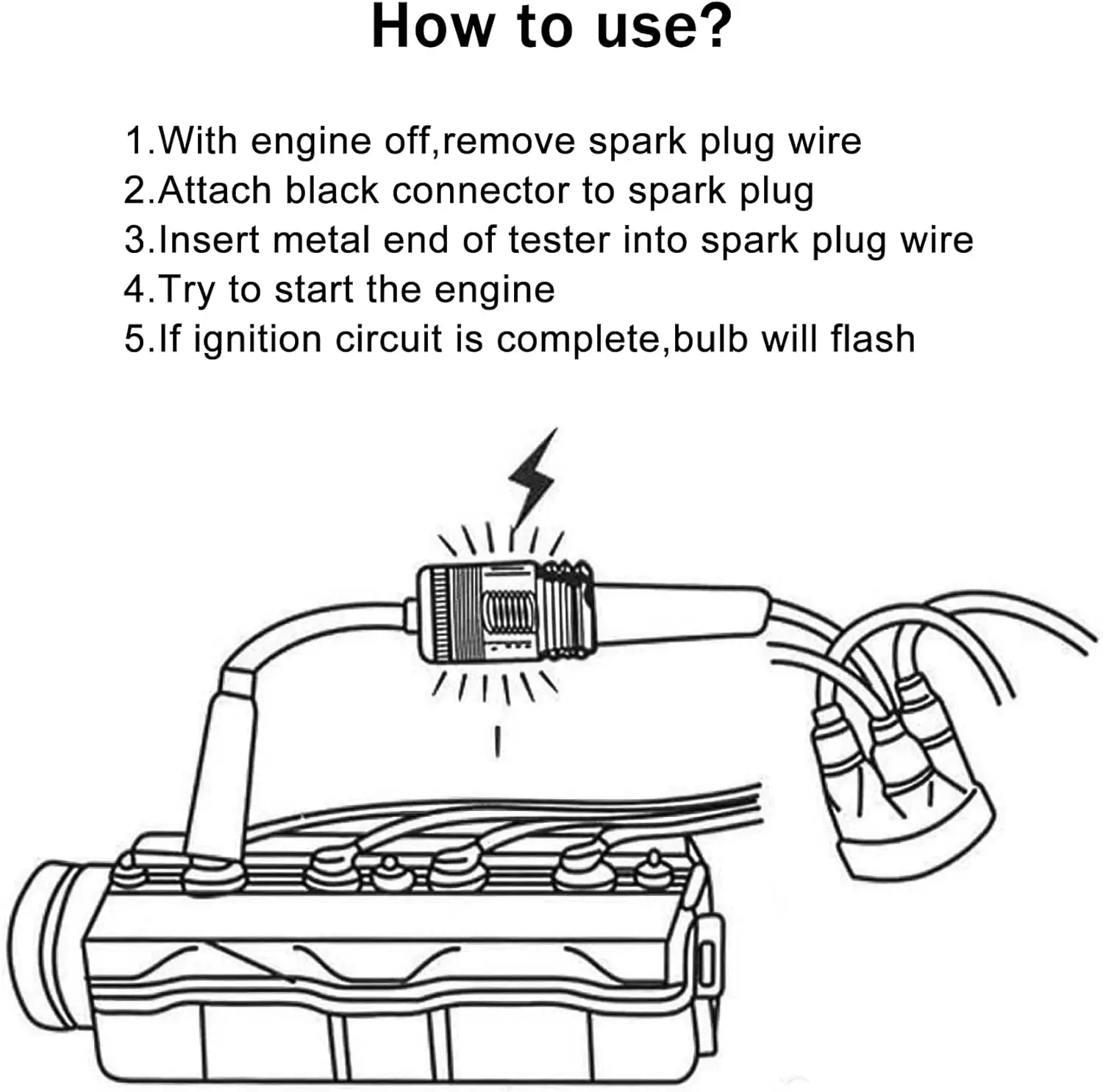 How to use?

1.With engine off,remove spark plug wire
2.Attach black connector to spark plug
3.Insert metal end of tester into spark plug wire
4.Try to start the engine
5.If ignition circuit is complete,bulb will flash